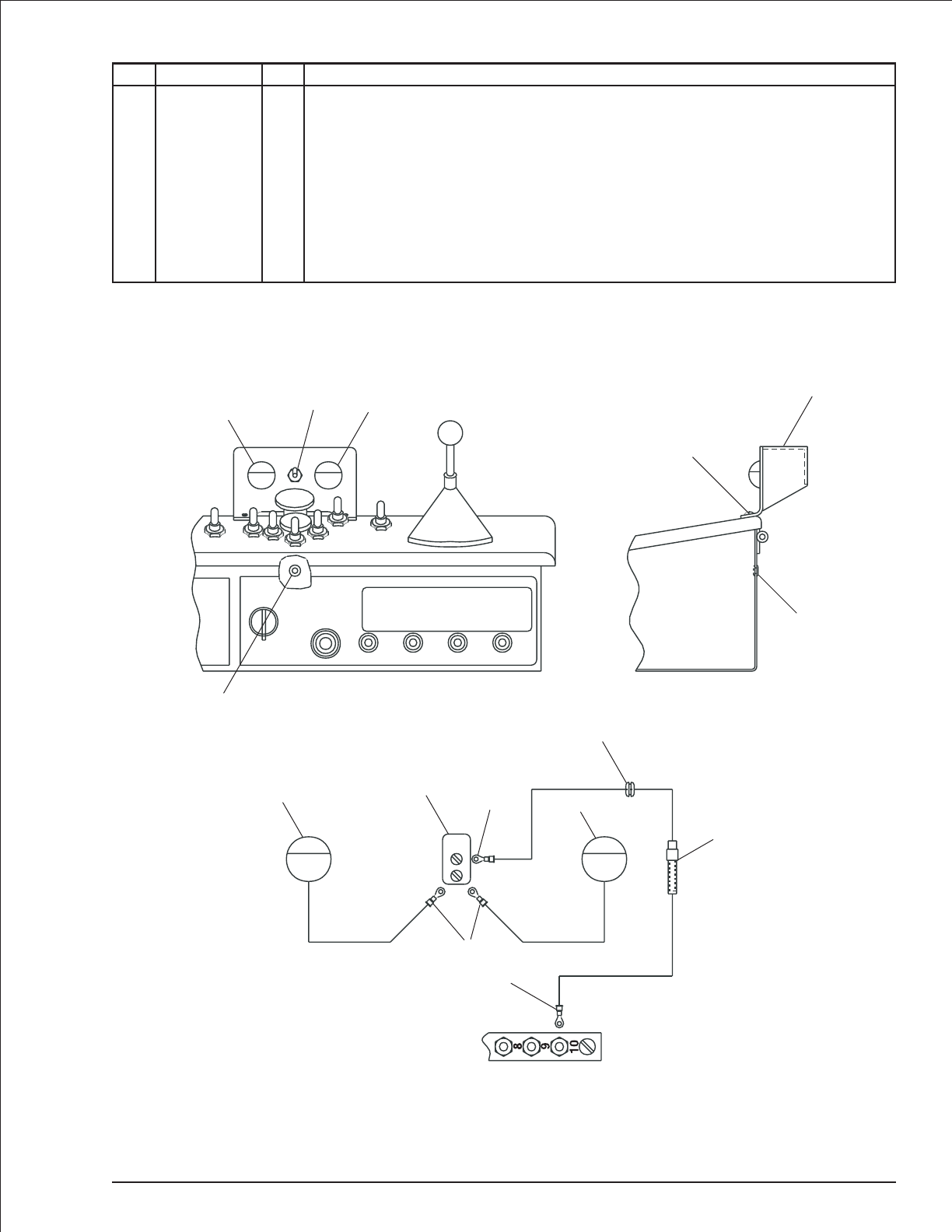 8 9 10