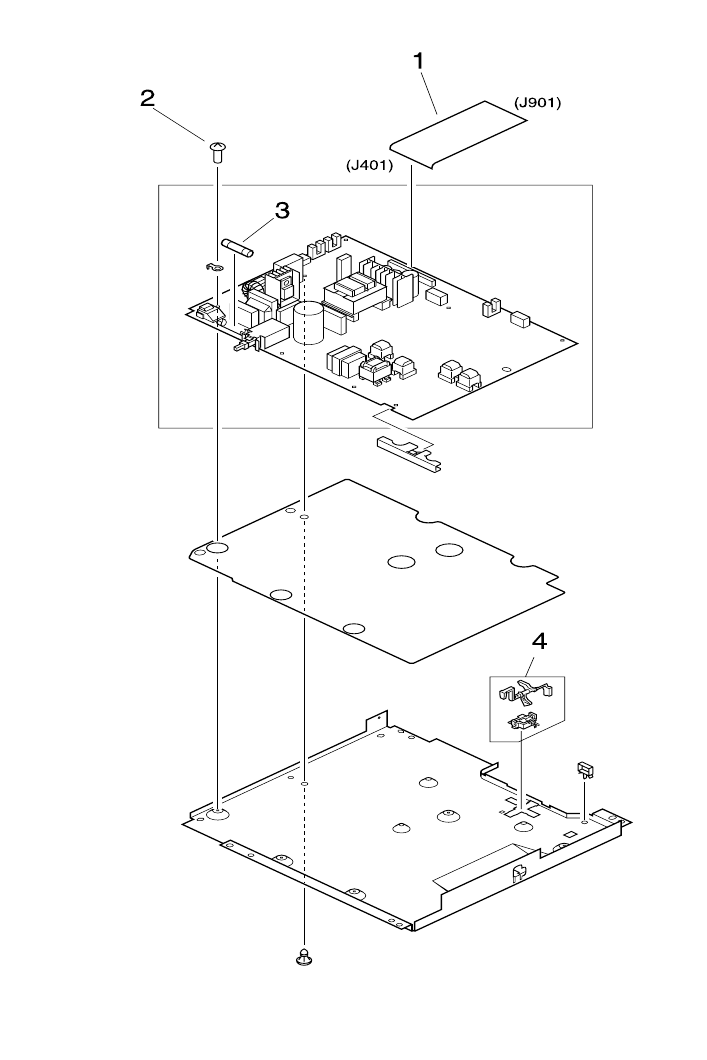 1
(J901)
2
(J401)
3
4