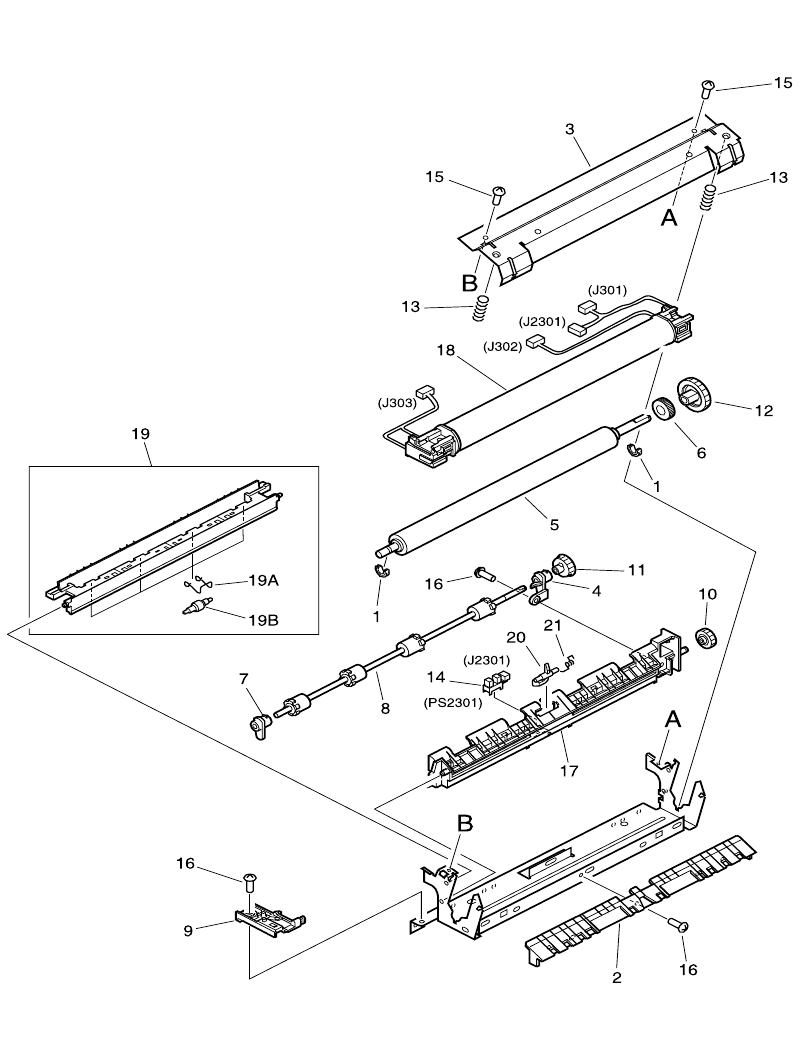 15
3
15
13
A
B
13
(J301)
(J2301)
(J302)
18
(J303)
12
6
1
19
5
19A
19B
1
16
11
4
10
20
21
(J2301)
14
(PS2301)
7
8
17
A
B
16
9
2
16