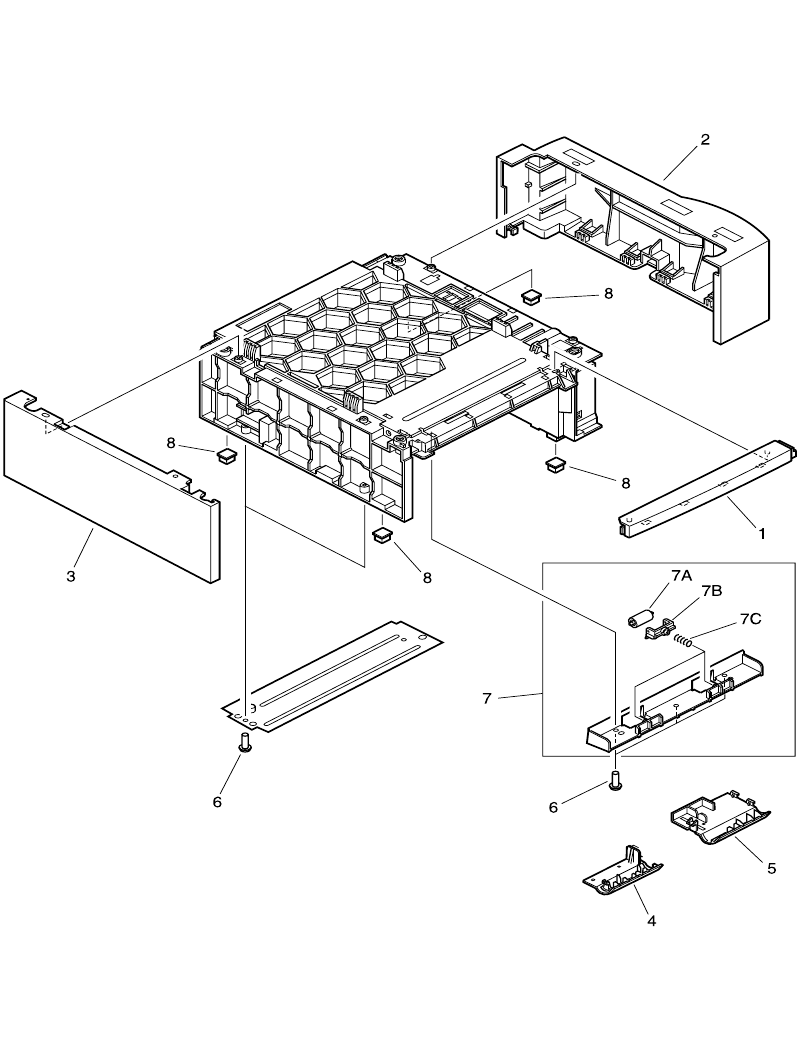 2
8
8
8
1
3
8
7A
7B
7C
7
6
6
5
4