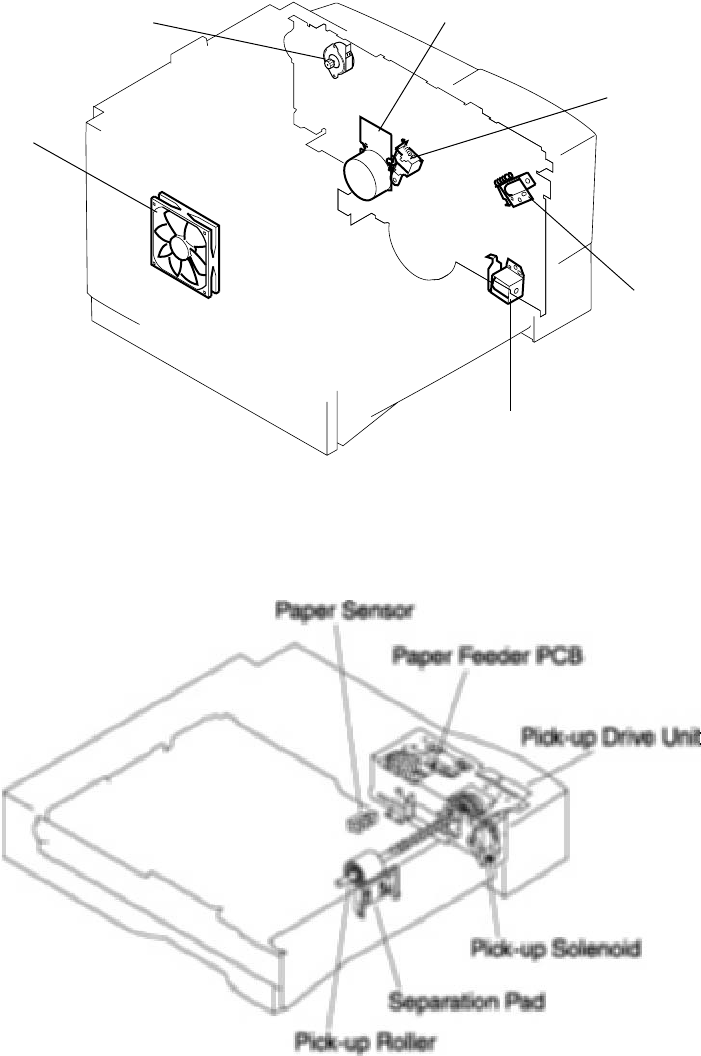 Paper Sensor

Paper Feeder PCB

Pick-up Drive Unit

Pick-up Solenoid

Separation Pad

Pick-up Roller