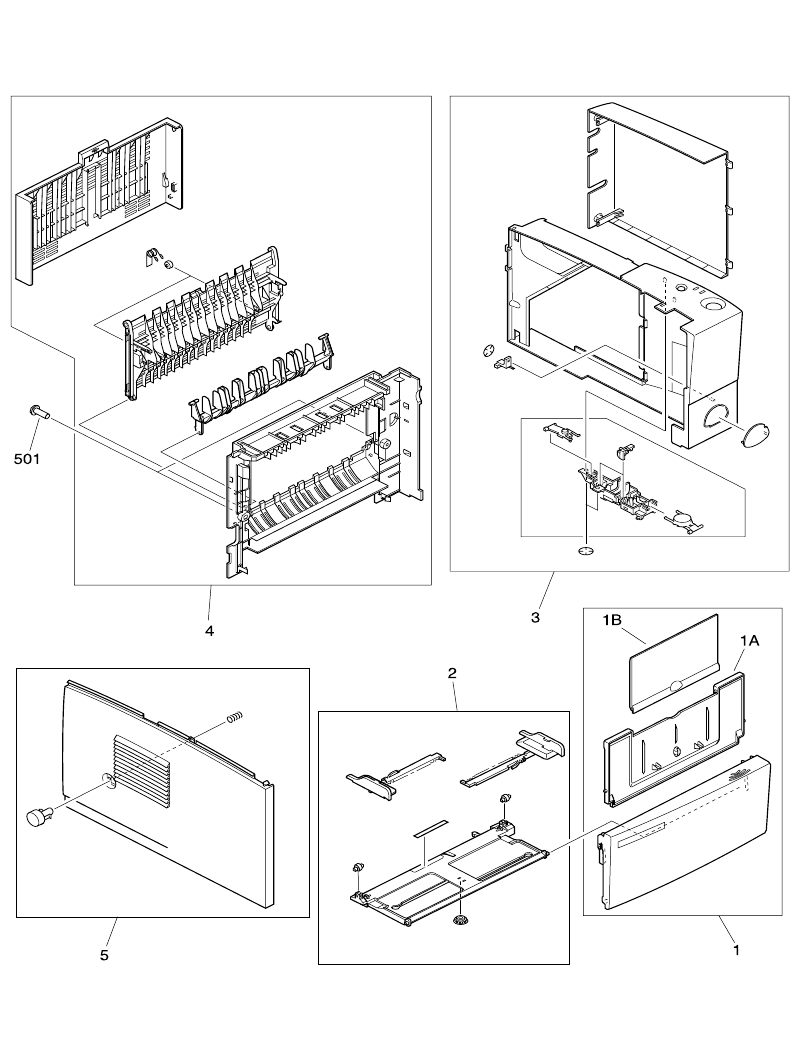 501

4

3

1B

1A

2

5

1