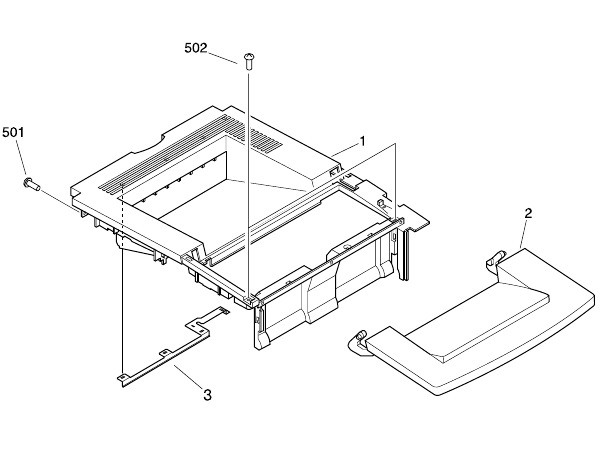 502
501
1
2
3