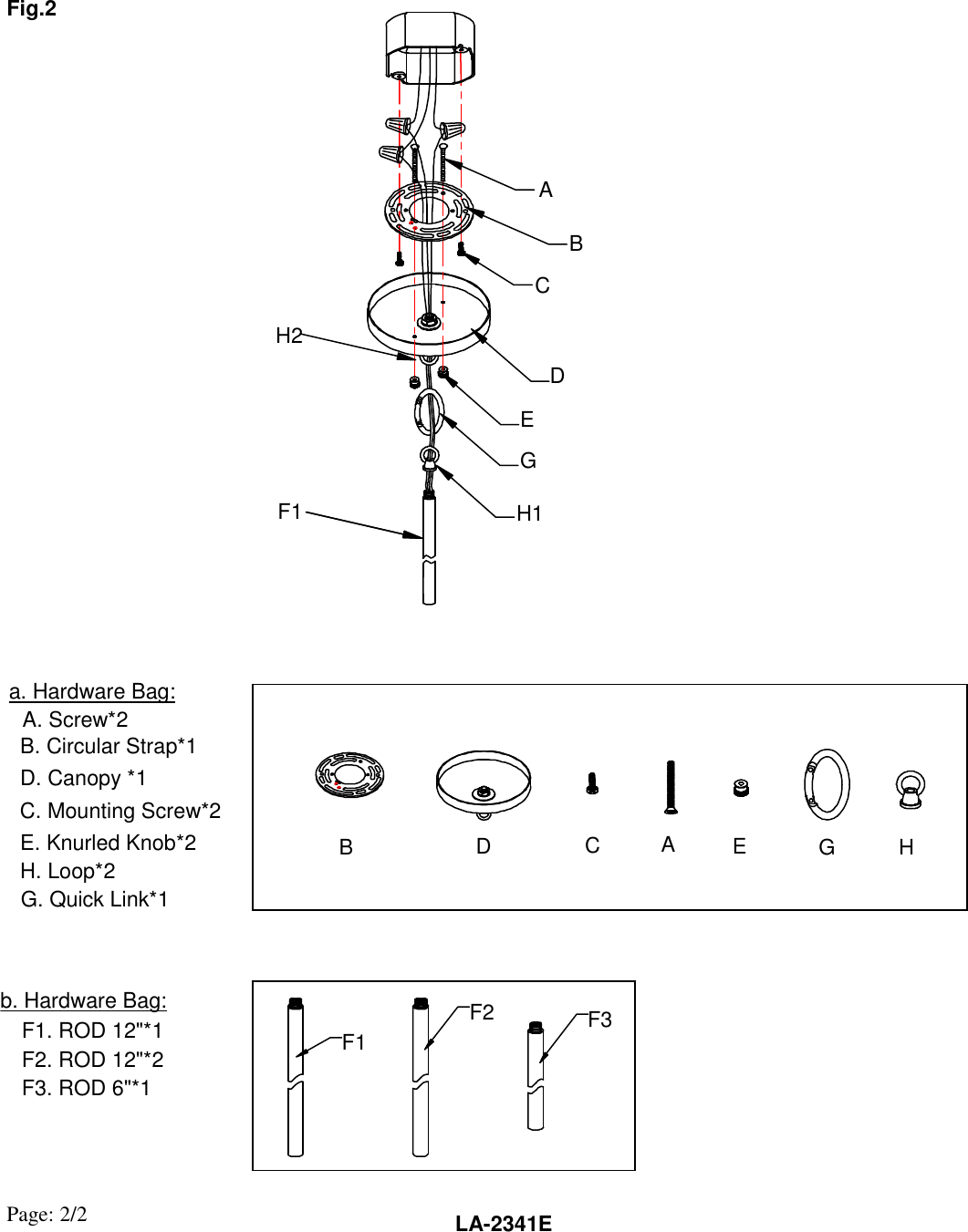 Fig.2

A
B
C
H2
D
E
G
F1
H1

a. Hardware Bag:
A. Screw*2
B. Circular Strap*1
D. Canopy *1
C. Mounting Screw*2
E. Knurled Knob*2
H. Loop*2
G. Quick Link*1

B D C A E G H

b. Hardware Bag:
F1. ROD 12"*1
F2. ROD 12"*2
F3. ROD 6"*1

F1 F2 F3

Page: 2/2

LA-2341E