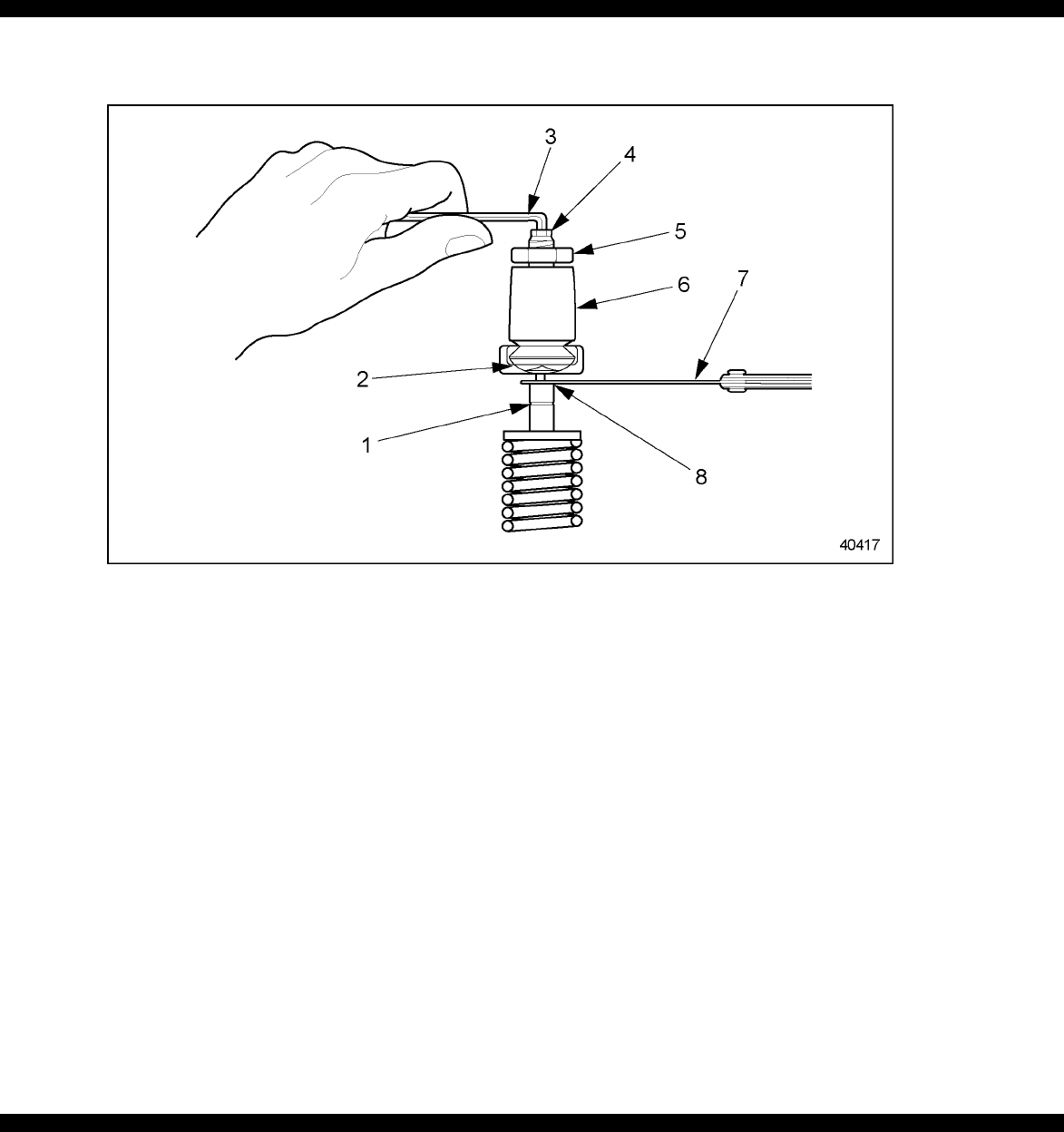 3
4
5
6
7
2
1
8
40417