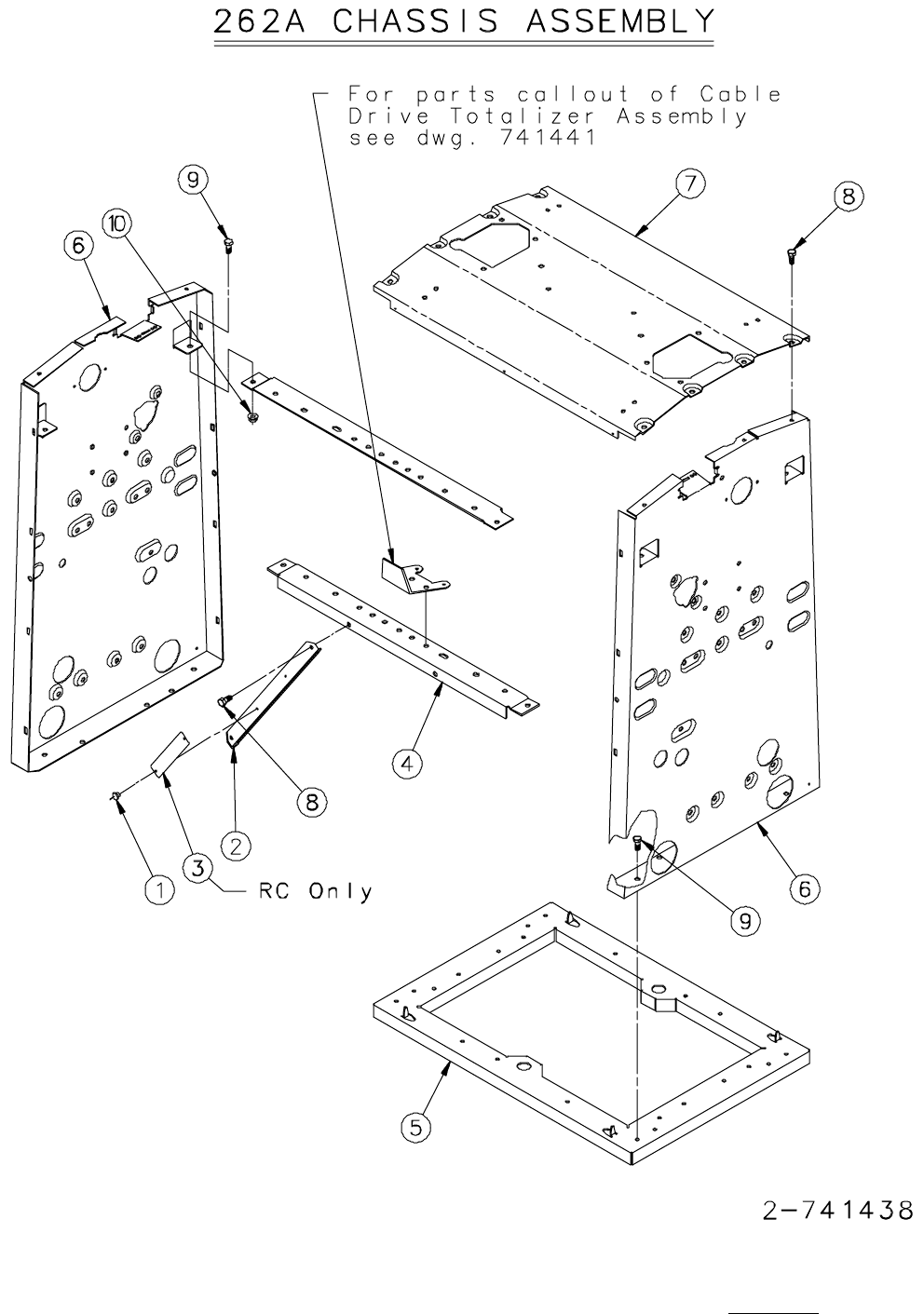 262A CHASSIS ASSEMBLY

For parts callout of Cable Drive Totalizer Assembly see dwg. 741441

9
10
6
7
8
4
8
2
3
1
RC Only
6
9
5

2-741438