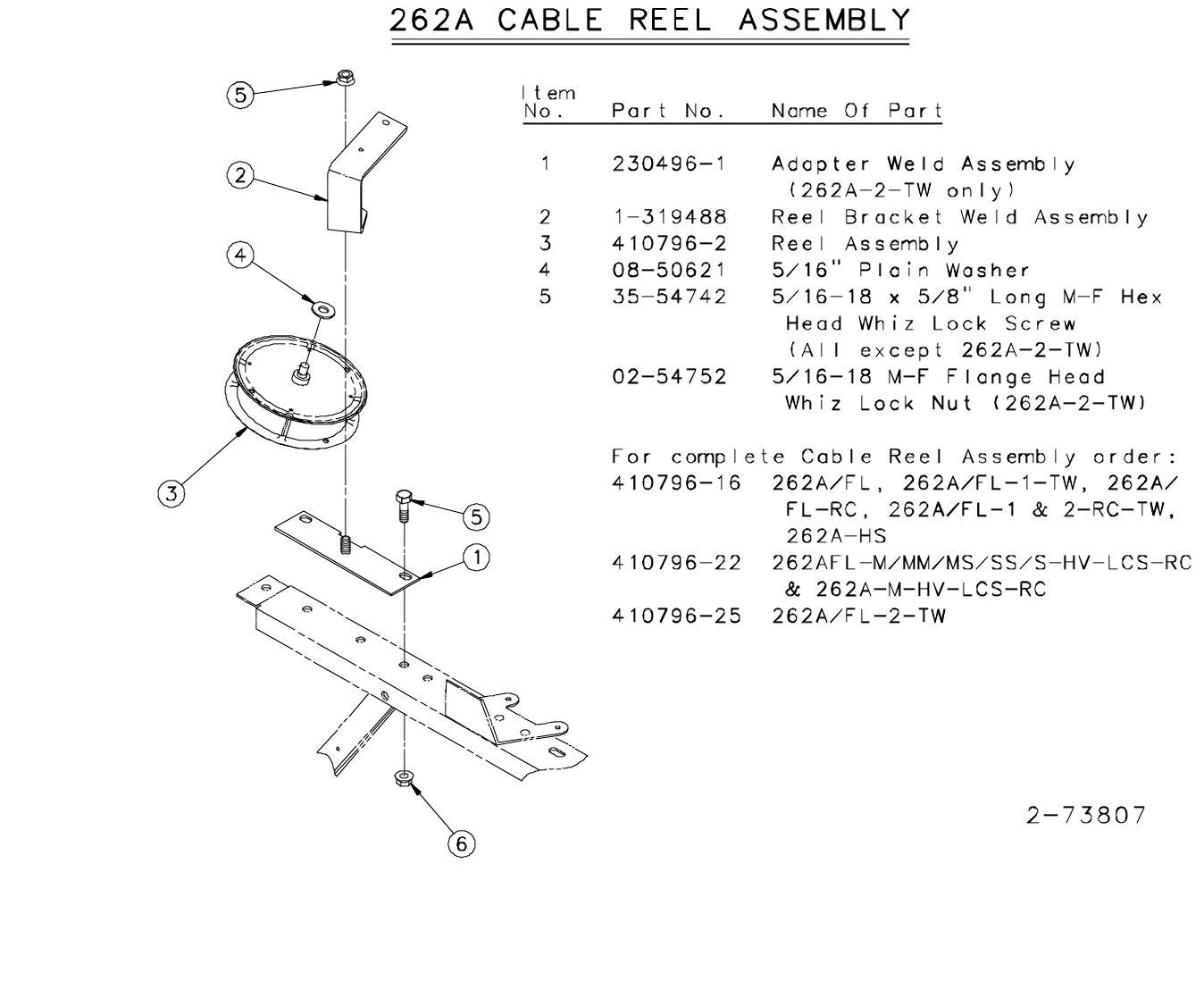 262A CABLE REEL ASSEMBLY

5
2
4
3
5
1
6

| Item No. | Part No. | Name Of Part |
|---|---|---|
| 1 | 230496-1 | Adapter Weld Assembly (262A-2-TW only) |
| 2 | 1-319488 | Reel Bracket Weld Assembly |
| 3 | 410796-2 | Reel Assembly |
| 4 | 08-50621 | 5/16" Plain Washer |
| 5 | 35-54742 | 5/16-18 x 5/8" Long M-F Hex Head Whiz Lock Screw (All except 262A-2-TW) |
|  | 02-54752 | 5/16-18 M-F Flange Head Whiz Lock Nut (262A-2-TW) |

For complete Cable Reel Assembly order:
410796-16 262A/FL, 262A/FL-1-TW, 262A/FL-RC, 262A/FL-1 & 2-RC-TW, 262A-HS
410796-22 262AFL-M/MM/MS/SS/S-HV-LCS-RC & 262A-M-HV-LCS-RC
410796-25 262A/FL-2-TW

2-73807