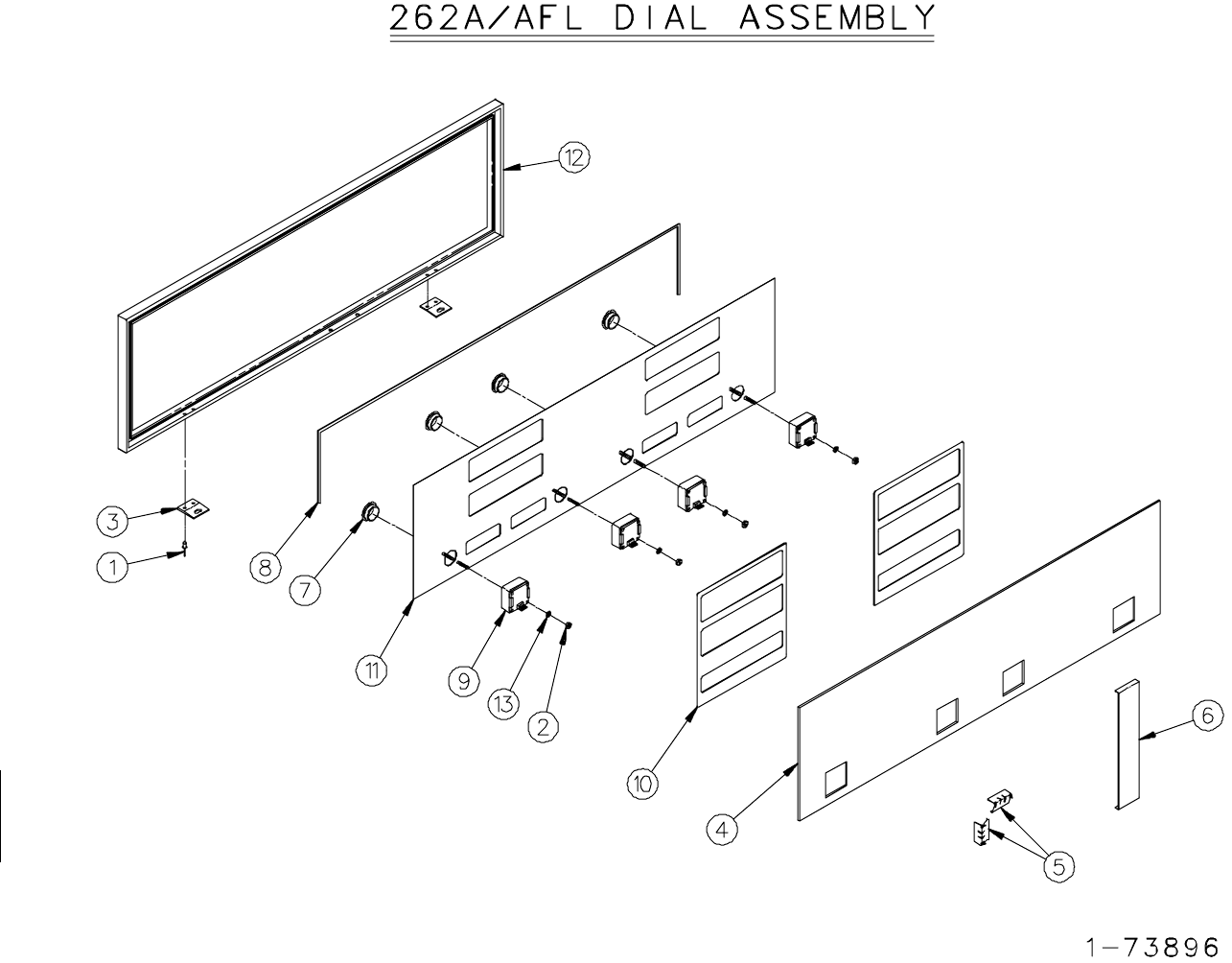 262A/AFL DIAL ASSEMBLY

12
3
1
8
7
11
9
13
2
10
4
6
5

1-73896