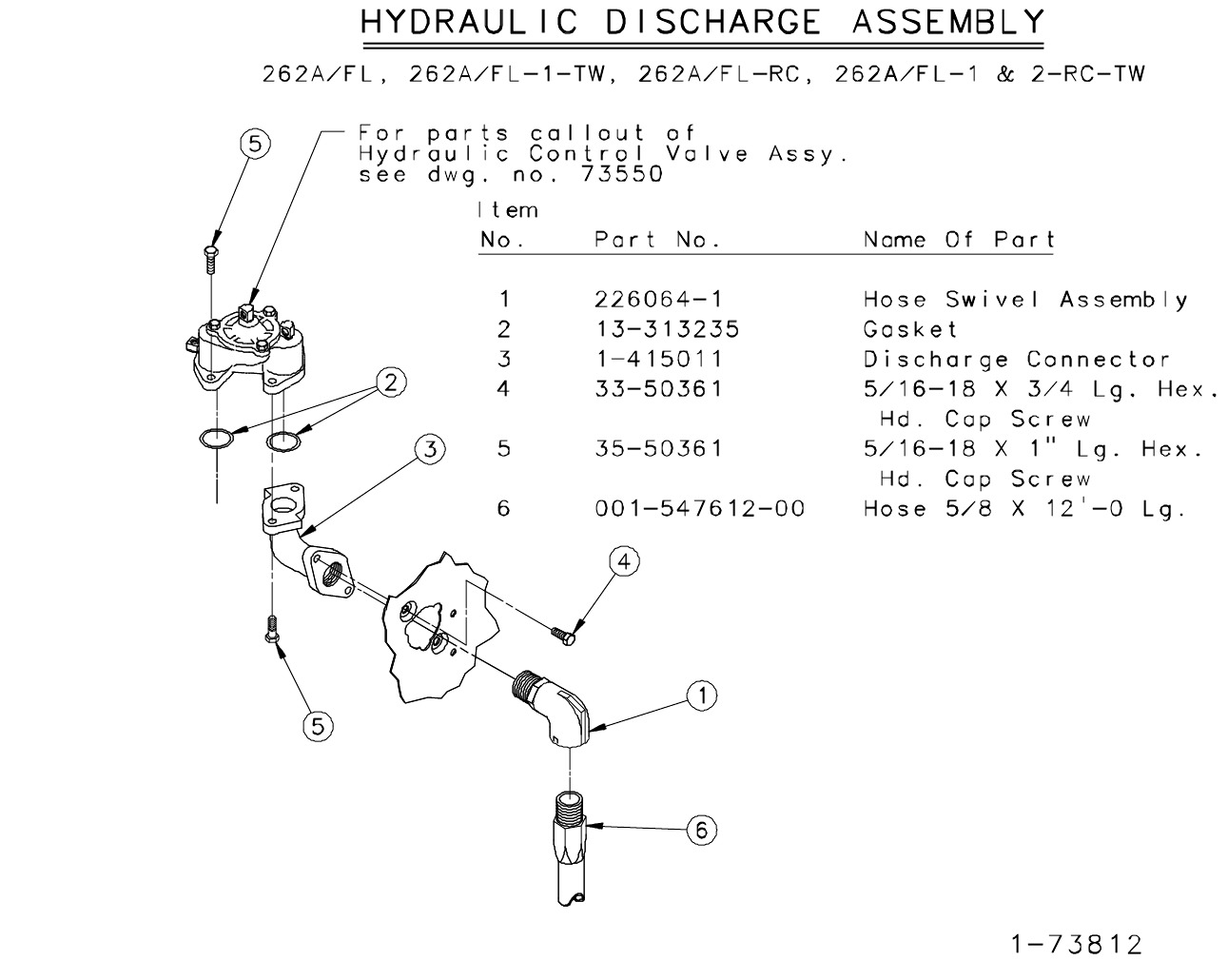 HYDRAULIC DISCHARGE ASSEMBLY

262A/FL, 262A/FL-1-TW, 262A/FL-RC, 262A/FL-1 & 2-RC-TW

For parts callout of Hydraulic Control Valve Assy. see dwg. no. 73550

| Item No. | Part No. | Name Of Part |
|---|---|---|
| 1 | 226064-1 | Hose Swivel Assembly |
| 2 | 13-313235 | Gasket |
| 3 | 1-415011 | Discharge Connector |
| 4 | 33-50361 | 5/16-18 X 3/4 Lg. Hex. Hd. Cap Screw |
| 5 | 35-50361 | 5/16-18 X 1" Lg. Hex. Hd. Cap Screw |
| 6 | 001-547612-00 | Hose 5/8 X 12'-0 Lg. |

5
2
3
4
5
1
6

1-73812