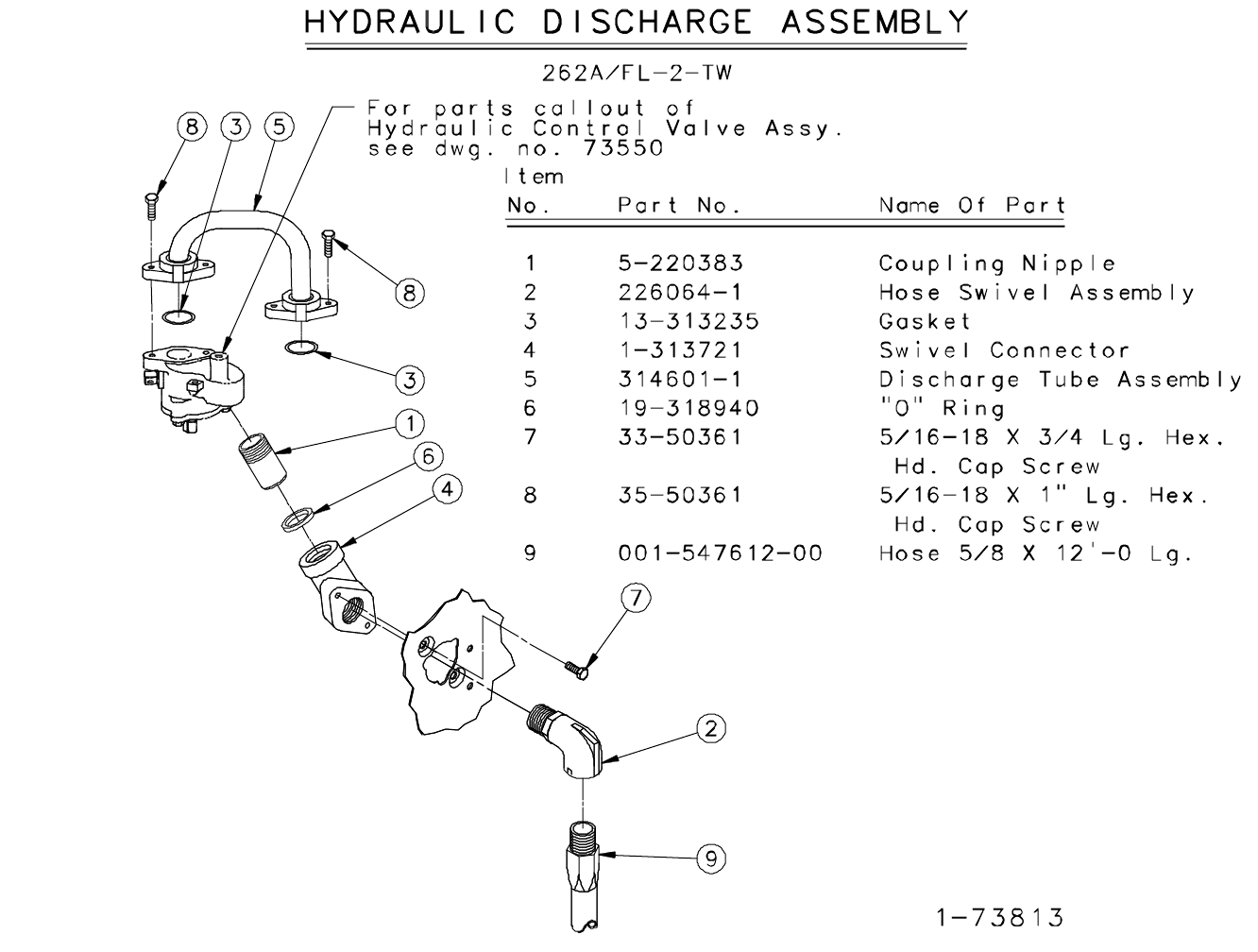 HYDRAULIC DISCHARGE ASSEMBLY

262A/FL-2-TW

For parts callout of Hydraulic Control Valve Assy. see dwg. no. 73550

8 3 5 8 3 1 6 4 7 2 9

| Item No. | Part No. | Name Of Part |
|---|---|---|
| 1 | 5-220383 | Coupling Nipple |
| 2 | 226064-1 | Hose Swivel Assembly |
| 3 | 13-313235 | Gasket |
| 4 | 1-313721 | Swivel Connector |
| 5 | 314601-1 | Discharge Tube Assembly |
| 6 | 19-318940 | "O" Ring |
| 7 | 33-50361 | 5/16-18 X 3/4 Lg. Hex. Hd. Cap Screw |
| 8 | 35-50361 | 5/16-18 X 1" Lg. Hex. Hd. Cap Screw |
| 9 | 001-547612-00 | Hose 5/8 X 12'-0 Lg. |

1-73813