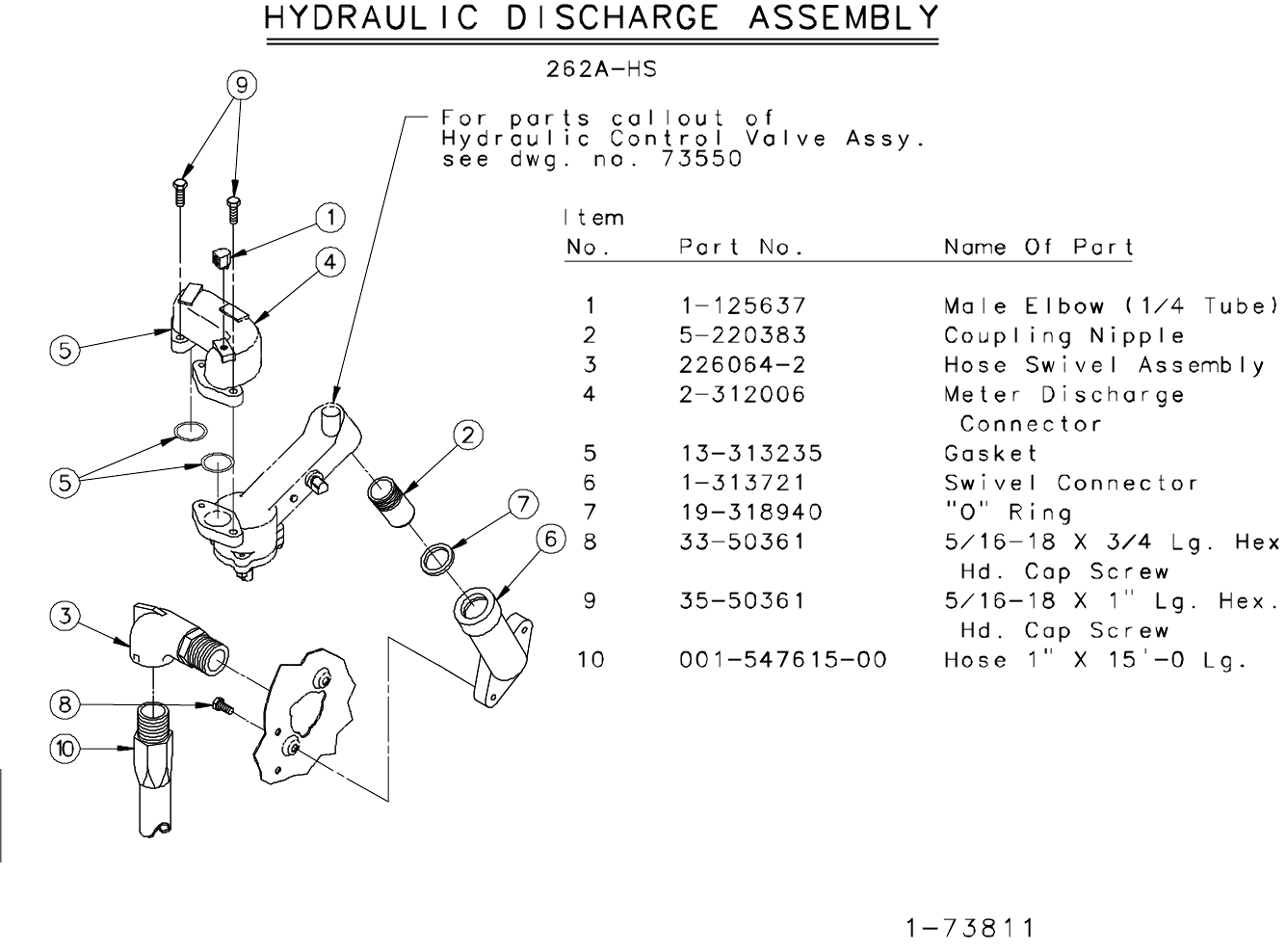 HYDRAULIC DISCHARGE ASSEMBLY

262A-HS

For parts callout of Hydraulic Control Valve Assy. see dwg. no. 73550

9
1
4
5
5
2
7
6
3
8
10

| Item No. | Part No. | Name Of Part |
|---|---|---|
| 1 | 1-125637 | Male Elbow (1/4 Tube) |
| 2 | 5-220383 | Coupling Nipple |
| 3 | 226064-2 | Hose Swivel Assembly |
| 4 | 2-312006 | Meter Discharge Connector |
| 5 | 13-313235 | Gasket |
| 6 | 1-313721 | Swivel Connector |
| 7 | 19-318940 | "O" Ring |
| 8 | 33-50361 | 5/16-18 X 3/4 Lg. Hex Hd. Cap Screw |
| 9 | 35-50361 | 5/16-18 X 1" Lg. Hex. Hd. Cap Screw |
| 10 | 001-547615-00 | Hose 1" X 15'-0 Lg. |

1-73811