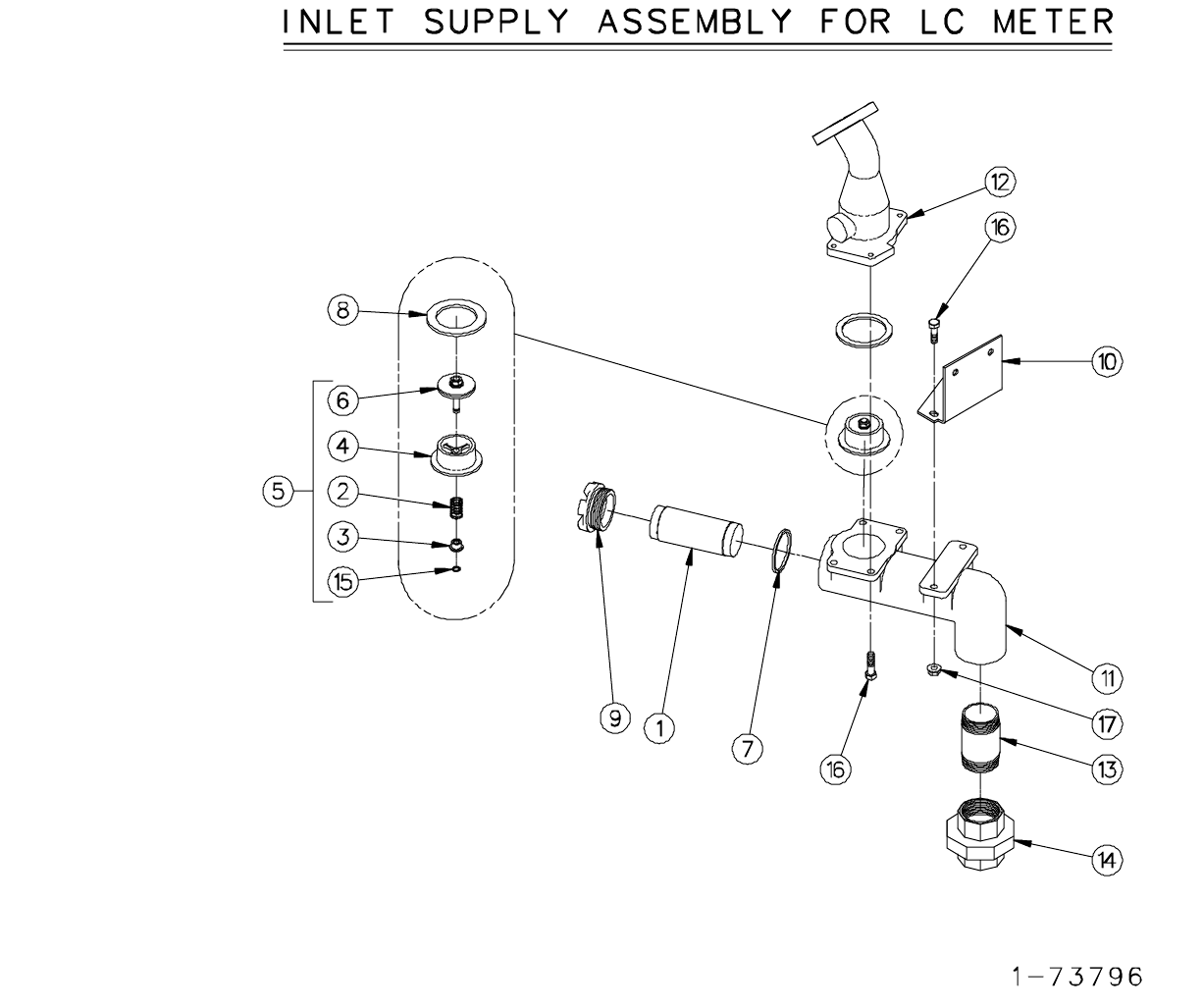 INLET SUPPLY ASSEMBLY FOR LC METER

12
16
8
10
6
4
5
2
3
15
11
17
9
1
7
16
13
14

1-73796