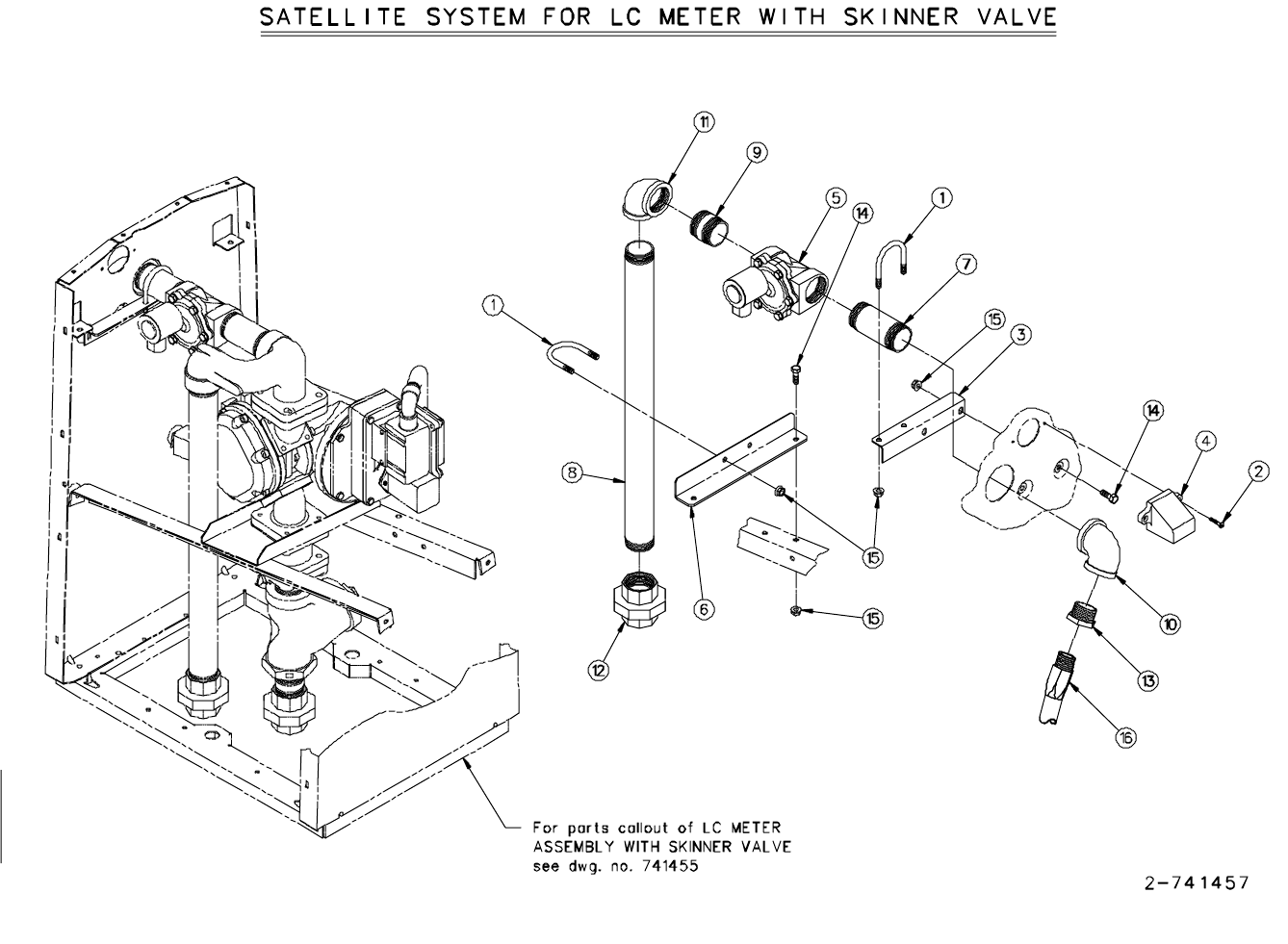 SATELLITE SYSTEM FOR LC METER WITH SKINNER VALVE

11
9
5
14
1
7
1
15
3
14
4
2
8
6
15
15
10
12
13
16

For parts callout of LC METER ASSEMBLY WITH SKINNER VALVE see dwg. no. 741455

2-741457