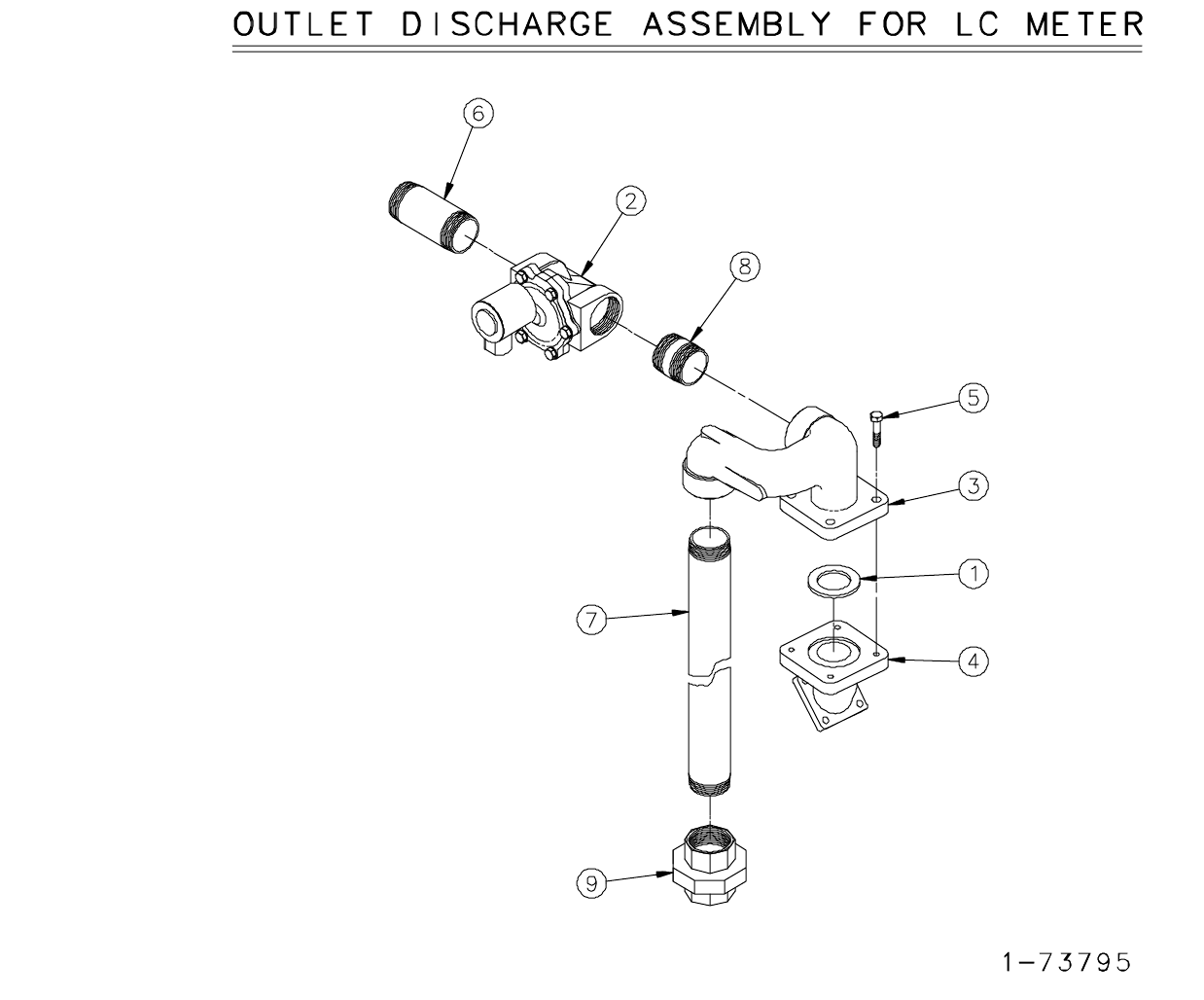 OUTLET DISCHARGE ASSEMBLY FOR LC METER

6
2
8
5
3
1
7
4
9

1-73795