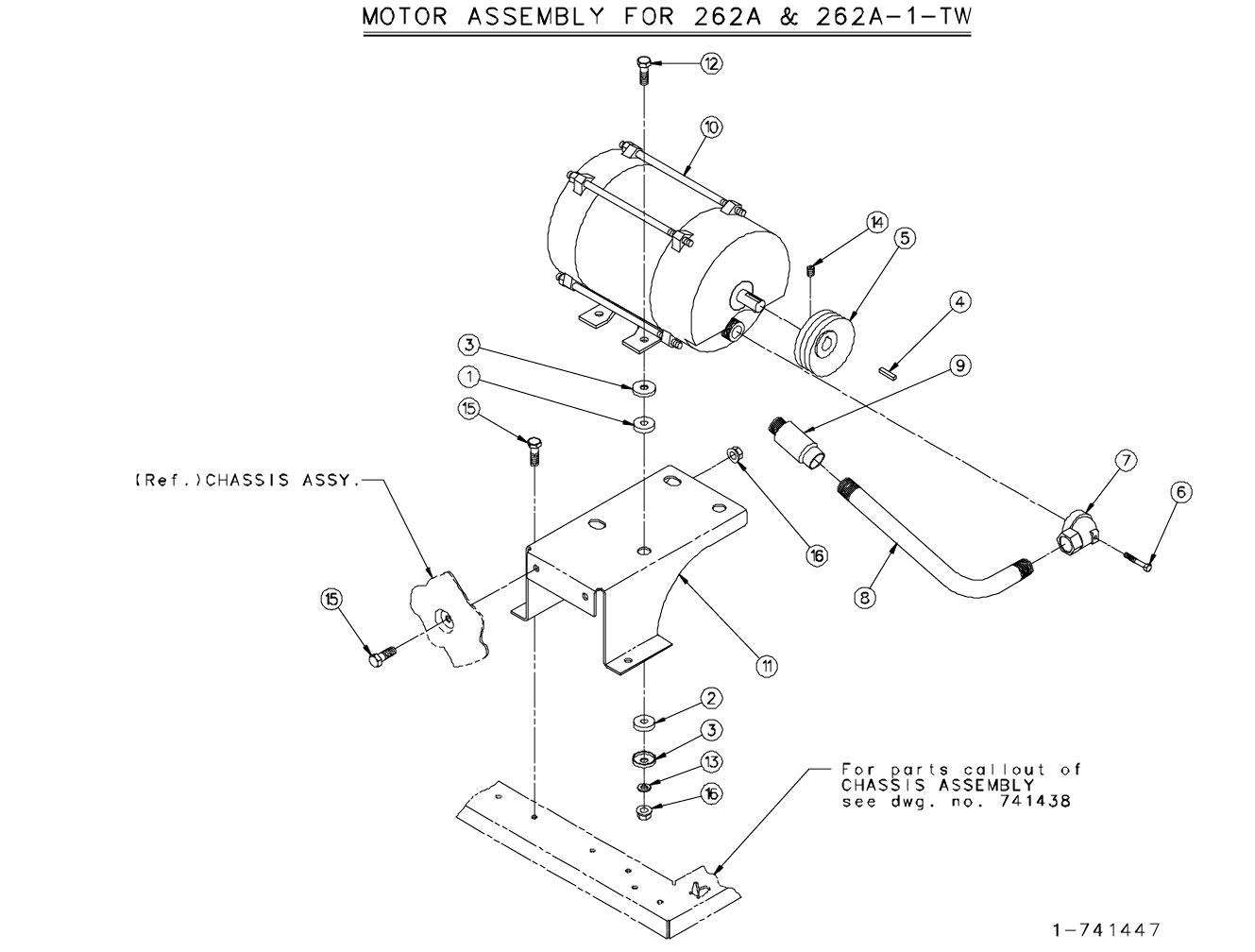 MOTOR ASSEMBLY FOR 262A & 262A-1-TW

12

10

14

5

4

9

3

1

15

(Ref.)CHASSIS ASSY.

16

7

6

8

15

11

2

3

13

16

For parts callout of CHASSIS ASSEMBLY see dwg. no. 741438

1-741447