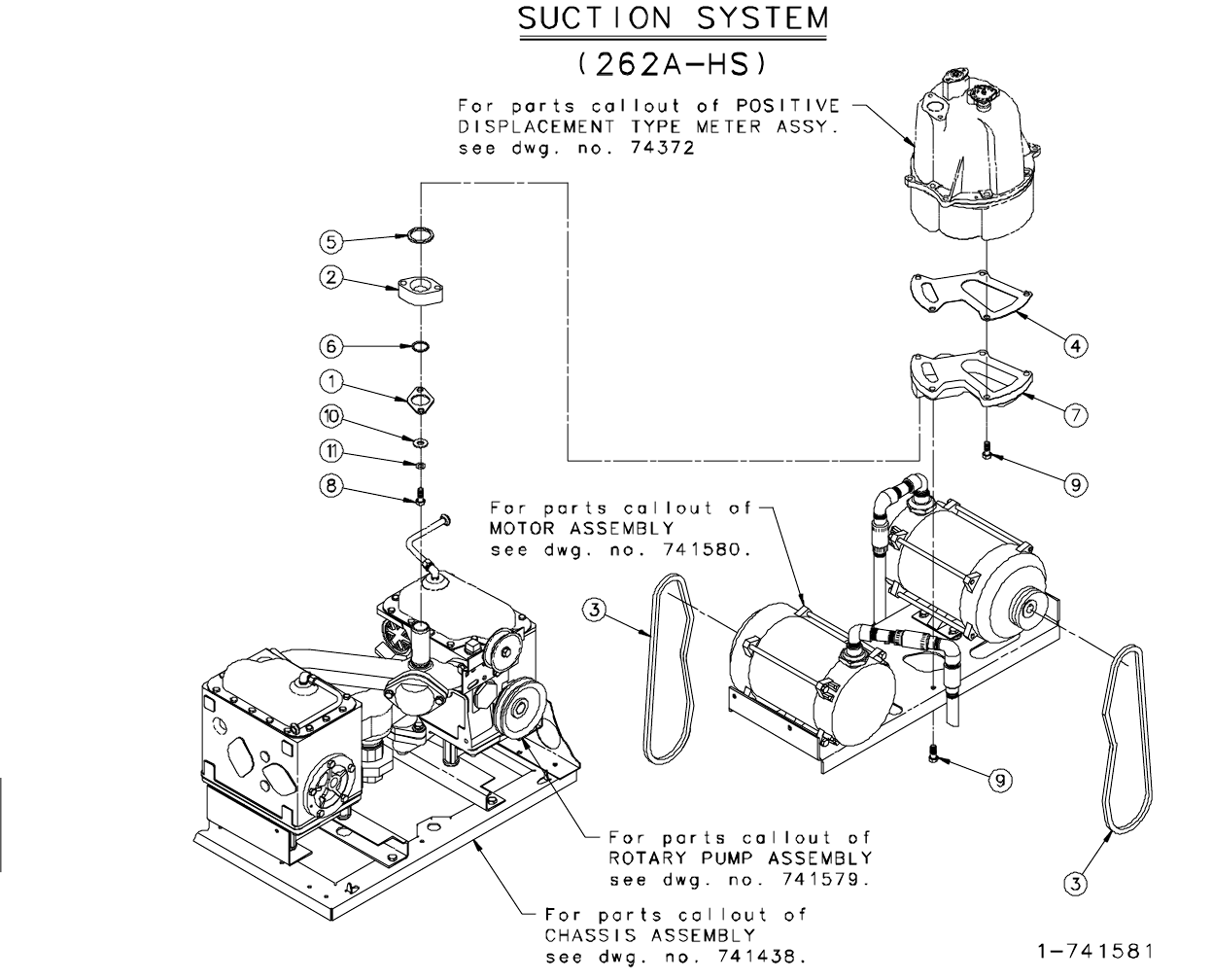 SUCTION SYSTEM

(262A-HS)

For parts callout of POSITIVE DISPLACEMENT TYPE METER ASSY. see dwg. no. 74372

5

2

6

1

10

11

8

4

7

9

For parts callout of MOTOR ASSEMBLY see dwg. no. 741580.

3

9

3

For parts callout of ROTARY PUMP ASSEMBLY see dwg. no. 741579.

For parts callout of CHASSIS ASSEMBLY see dwg. no. 741438.

1-741581