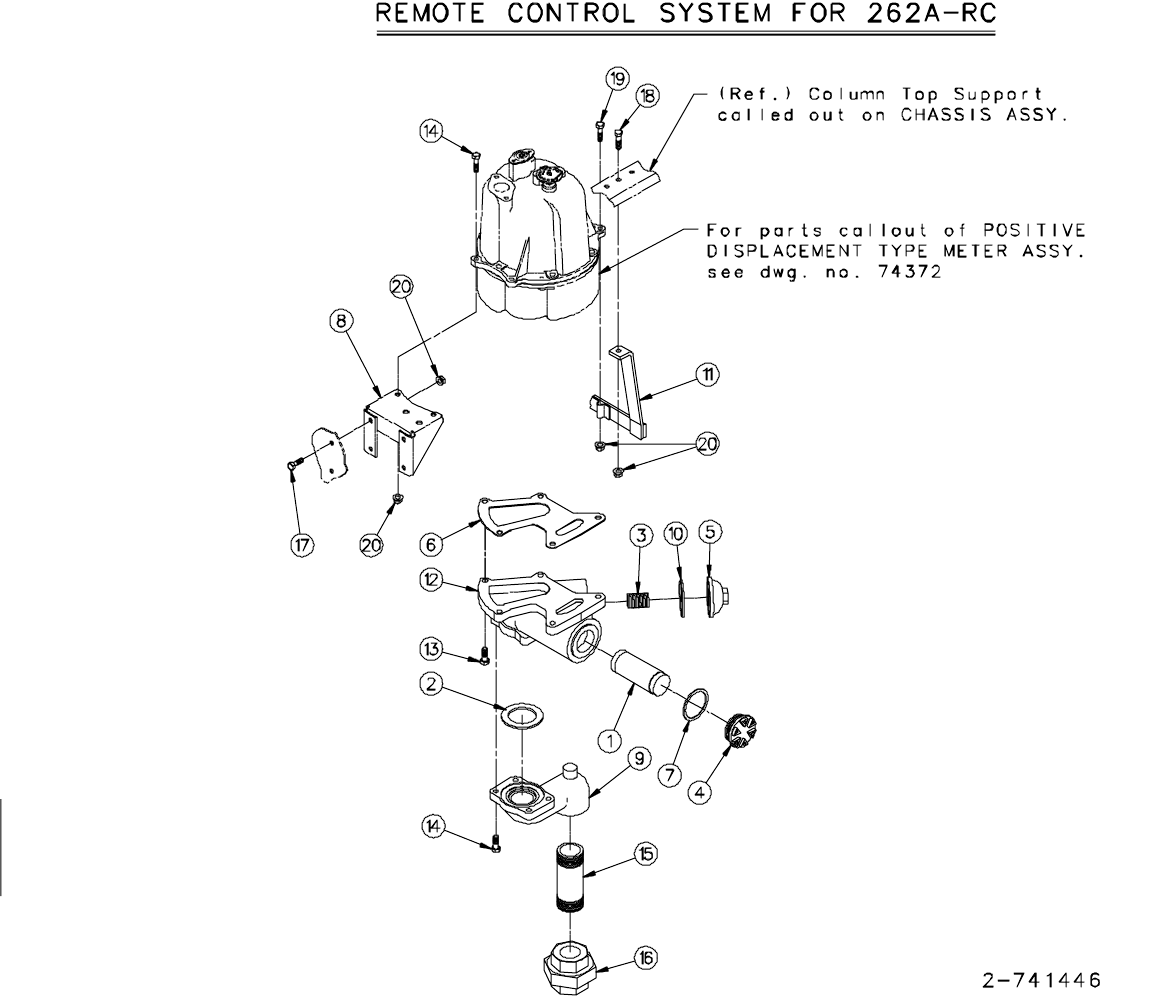 REMOTE CONTROL SYSTEM FOR 262A-RC

19
18
(Ref.) Column Top Support called out on CHASSIS ASSY.

14

For parts callout of POSITIVE DISPLACEMENT TYPE METER ASSY. see dwg. no. 74372

20
8
11
20
17
20
6
3
10
5
12
13
2
1
7
4
9
14
15
16

2-741446