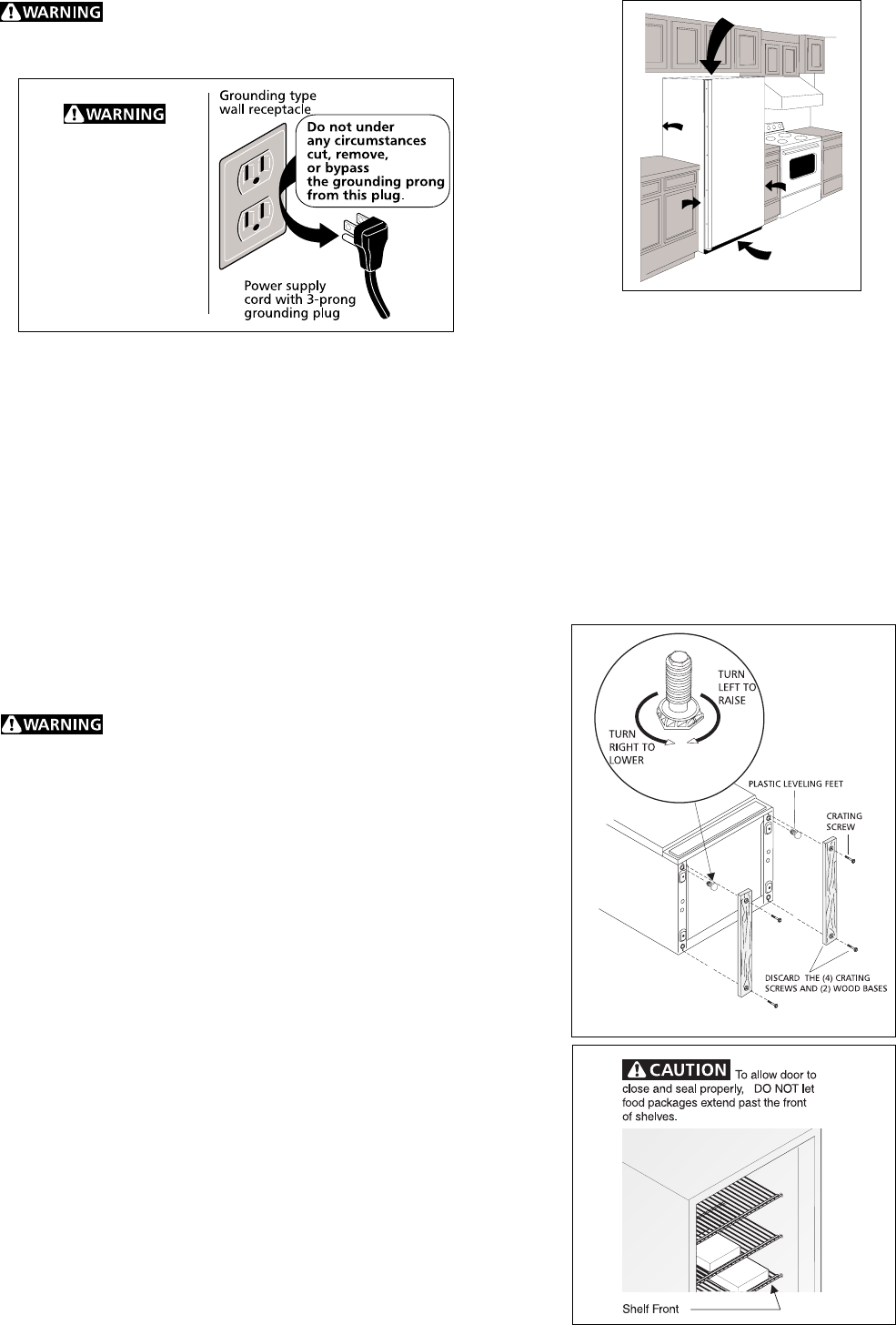 WARNING

WARNING

Grounding type wall receptacle

Do not under any circumstances cut, remove, or bypass the grounding prong from this plug.

Power supply cord with 3-prong grounding plug

WARNING

TURN LEFT TO RAISE

TURN RIGHT TO LOWER

PLASTIC LEVELING FEET

CRATING SCREW

DISCARD THE (4) CRATING SCREWS AND (2) WOOD BASES

CAUTION To allow door to close and seal properly, DO NOT let food packages extend past the front of shelves.

Shelf Front