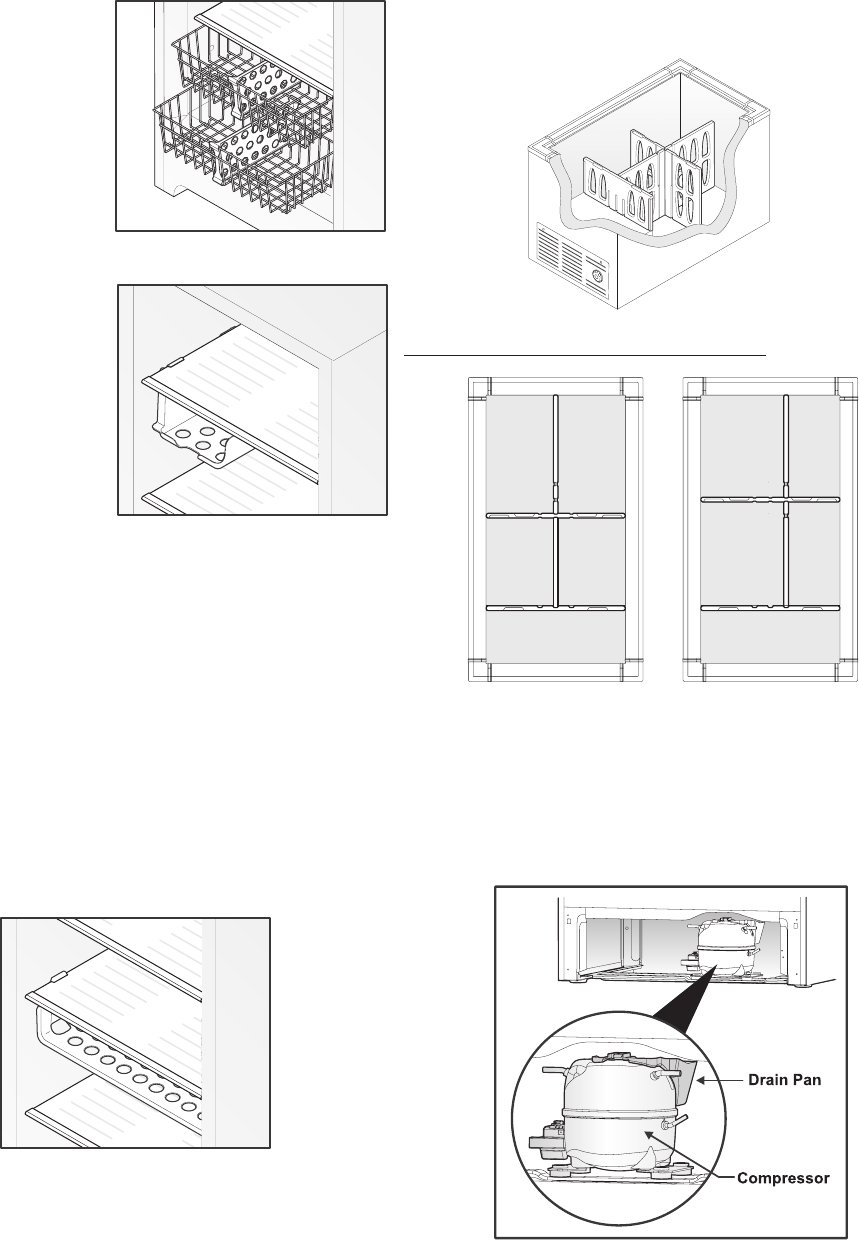 Drain Pan

Compressor