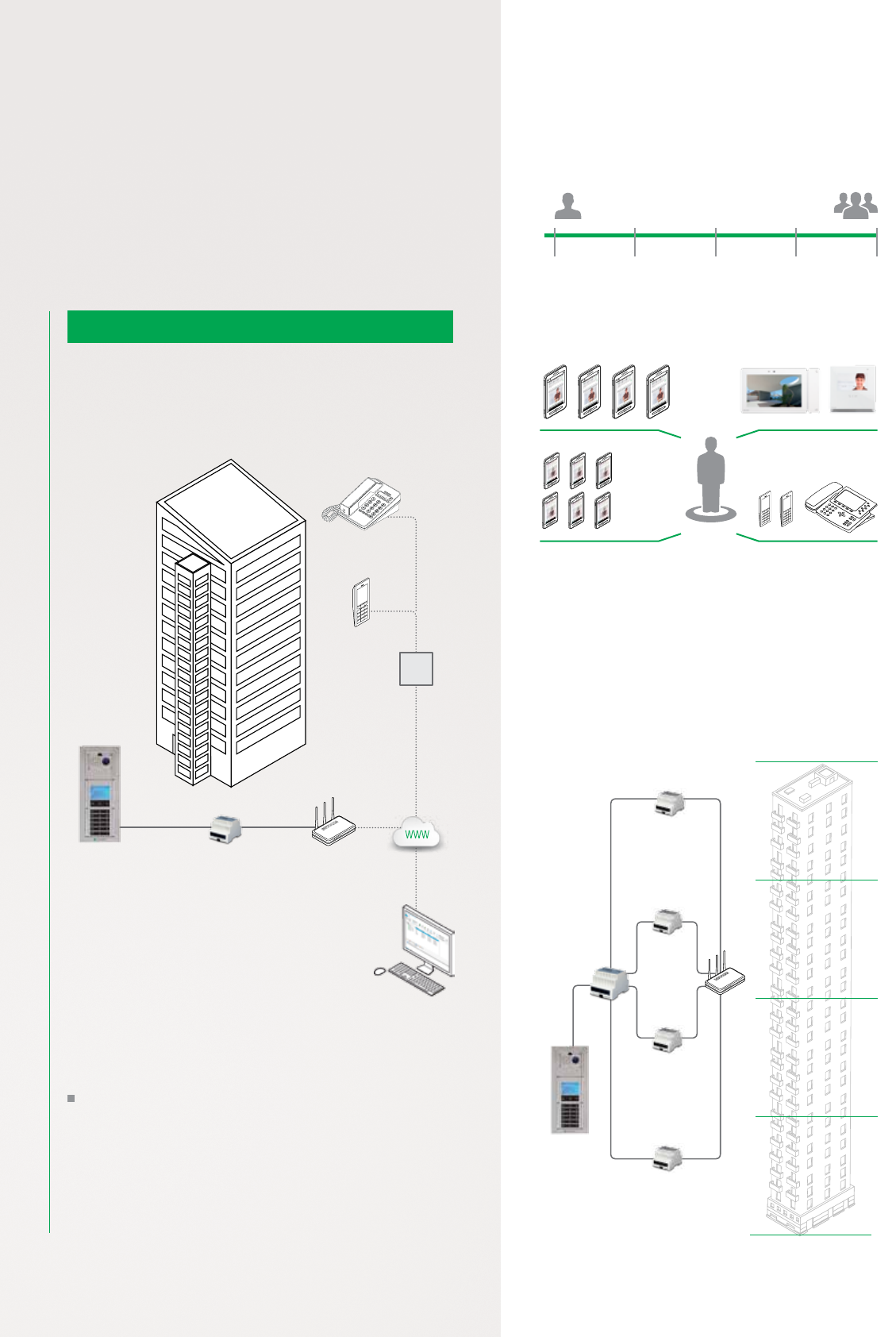 WWW