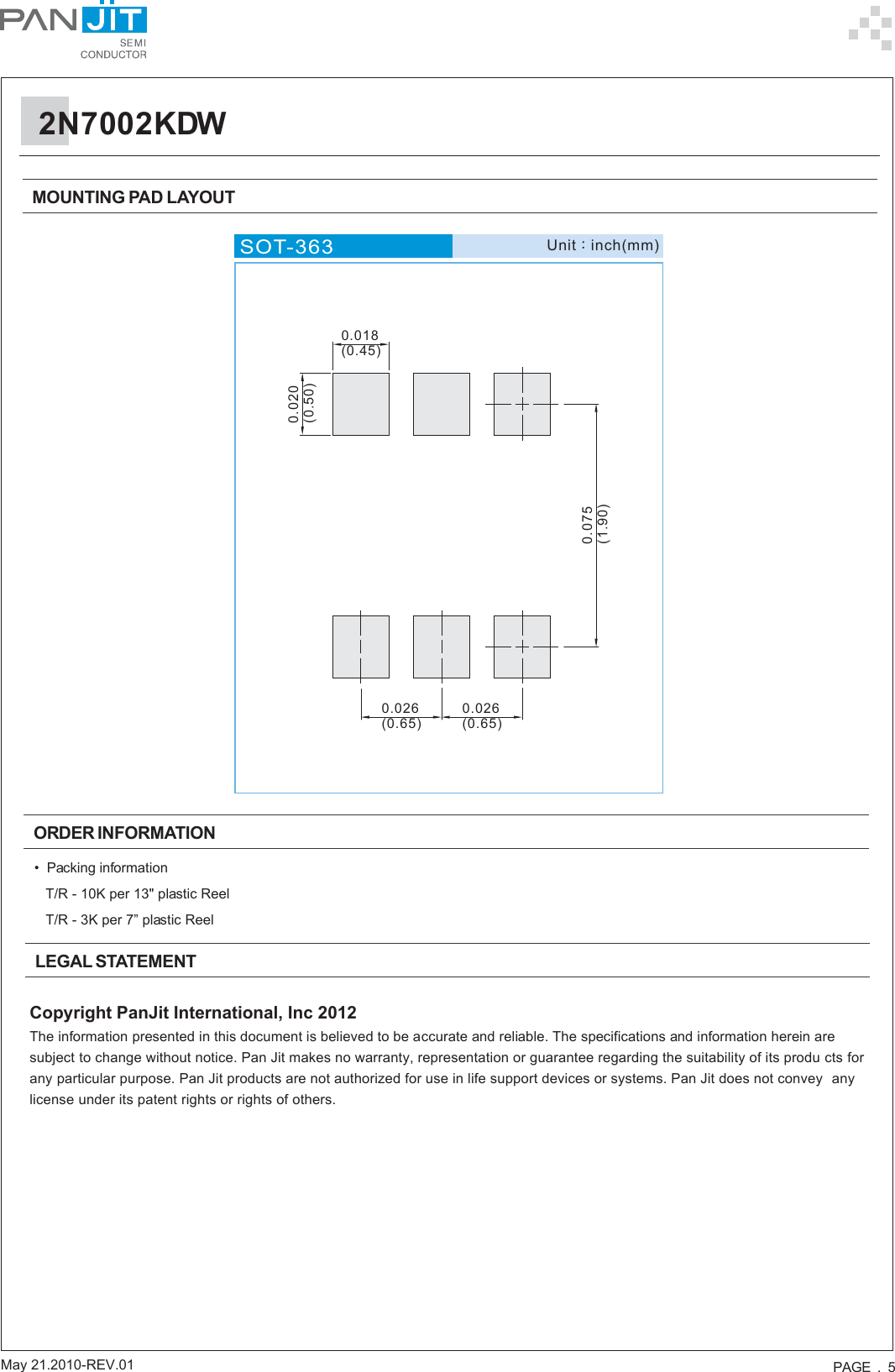 PAN JIT
SEMI CONDUCTOR

2N7002KDW

MOUNTING PAD LAYOUT

SOT-363

Unit : inch(mm)

0.018
(0.45)

0.020
(0.50)

0.075
(1.90)

0.026
(0.65)

0.026
(0.65)

ORDER INFORMATION

• Packing information

T/R - 10K per 13" plastic Reel

T/R - 3K per 7” plastic Reel

LEGAL STATEMENT

Copyright PanJit International, Inc 2012

The information presented in this document is believed to be accurate and reliable. The specifications and information herein are subject to change without notice. Pan Jit makes no warranty, representation or guarantee regarding the suitability of its produ cts for any particular purpose. Pan Jit products are not authorized for use in life support devices or systems. Pan Jit does not convey any license under its patent rights or rights of others.

May 21.2010-REV.01

PAGE . 5