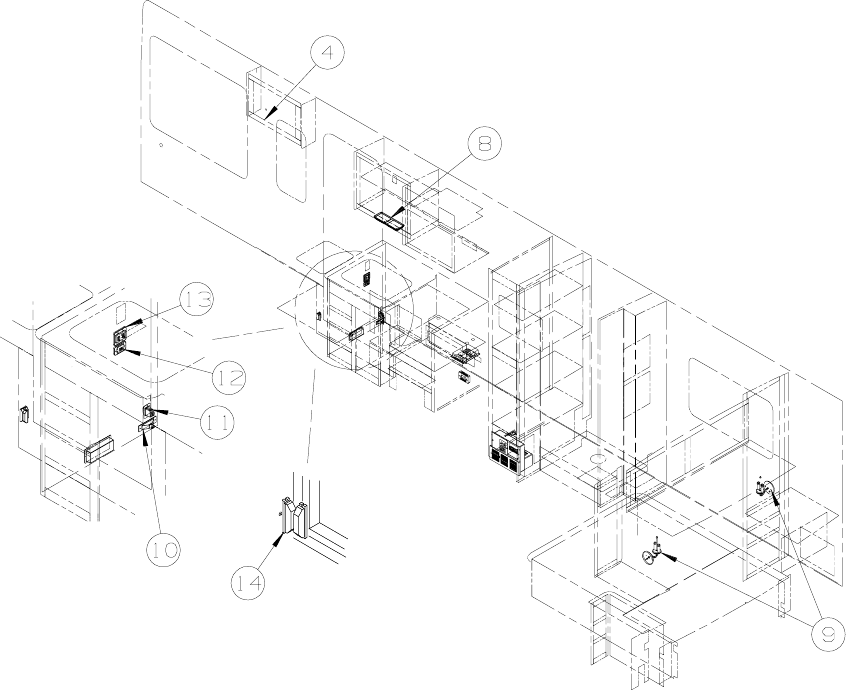 4

8

13

12

11

10

14

9