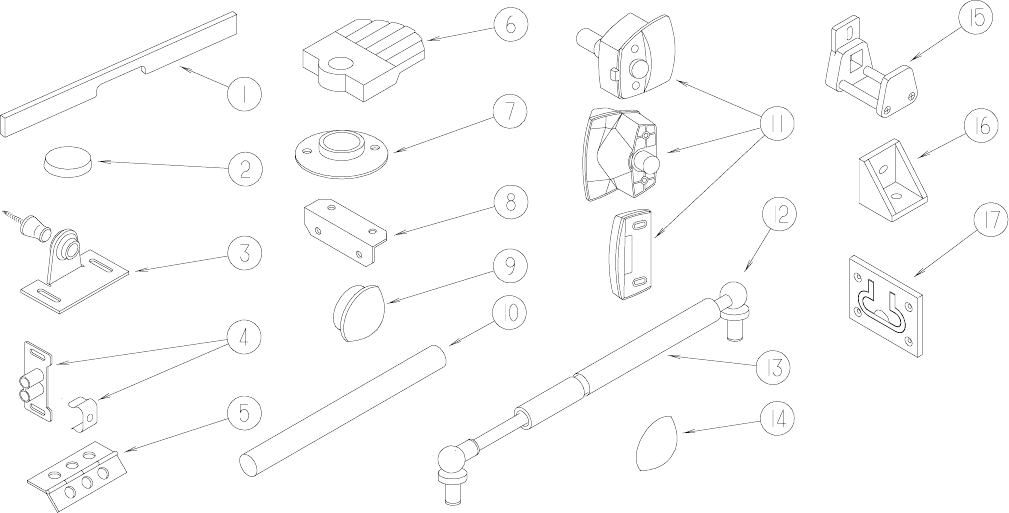 1
2
3
4
5
6
7
8
9
10
11
12
13
14
15
16
17