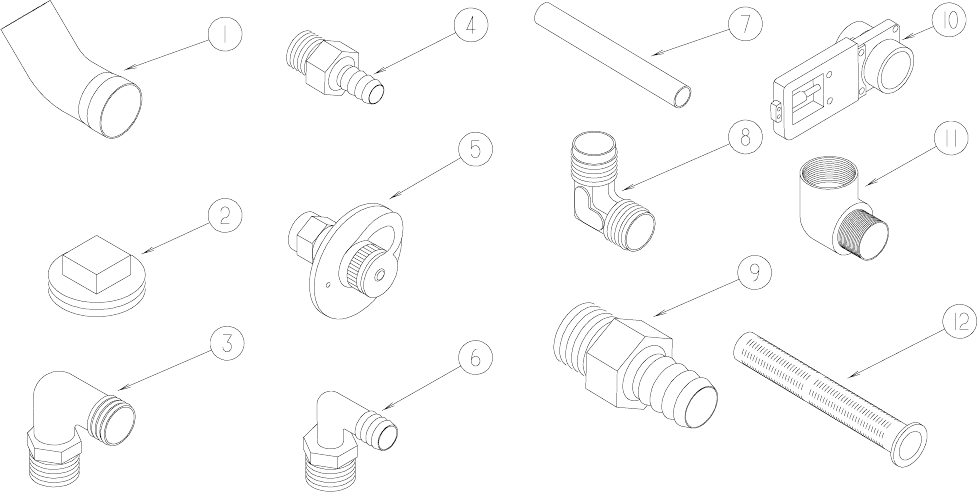 1
4
7
10
5
8
11
2
9
3
6
12