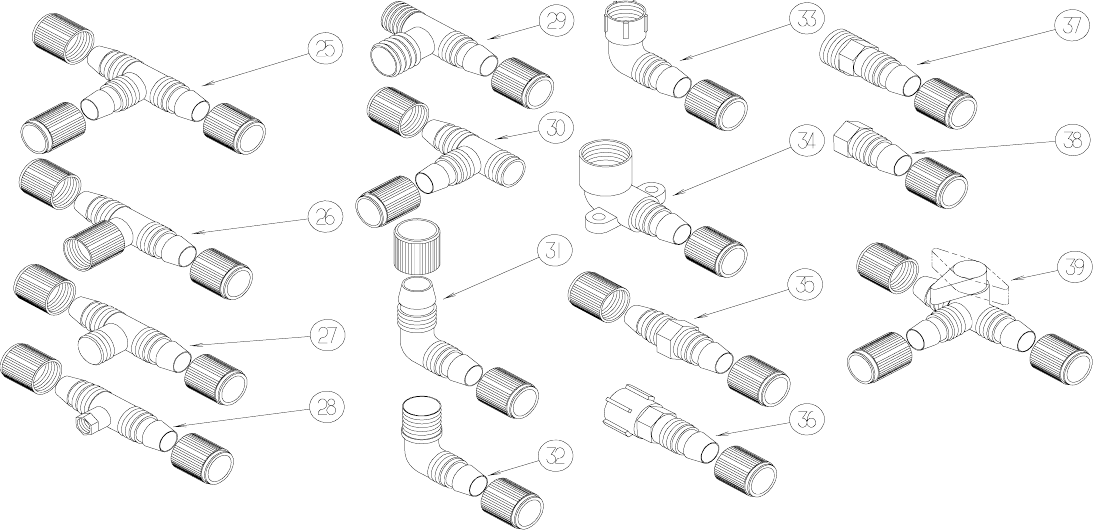 25
26
27
28
29
30
31
32
33
34
35
36
37
38
39