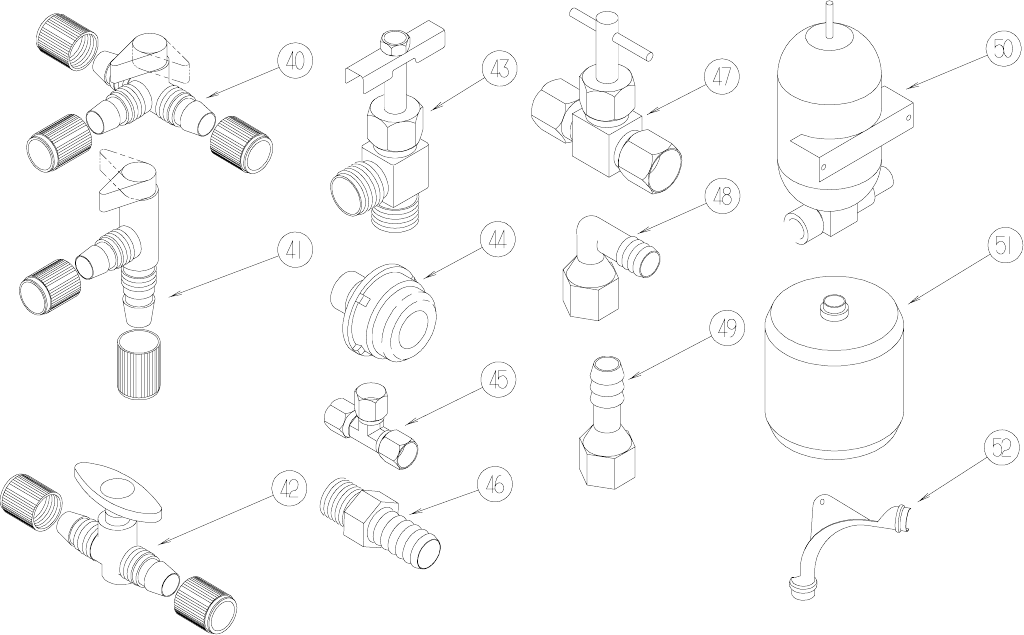 40
41
42
43
44
45
46
47
48
49
50
51
52