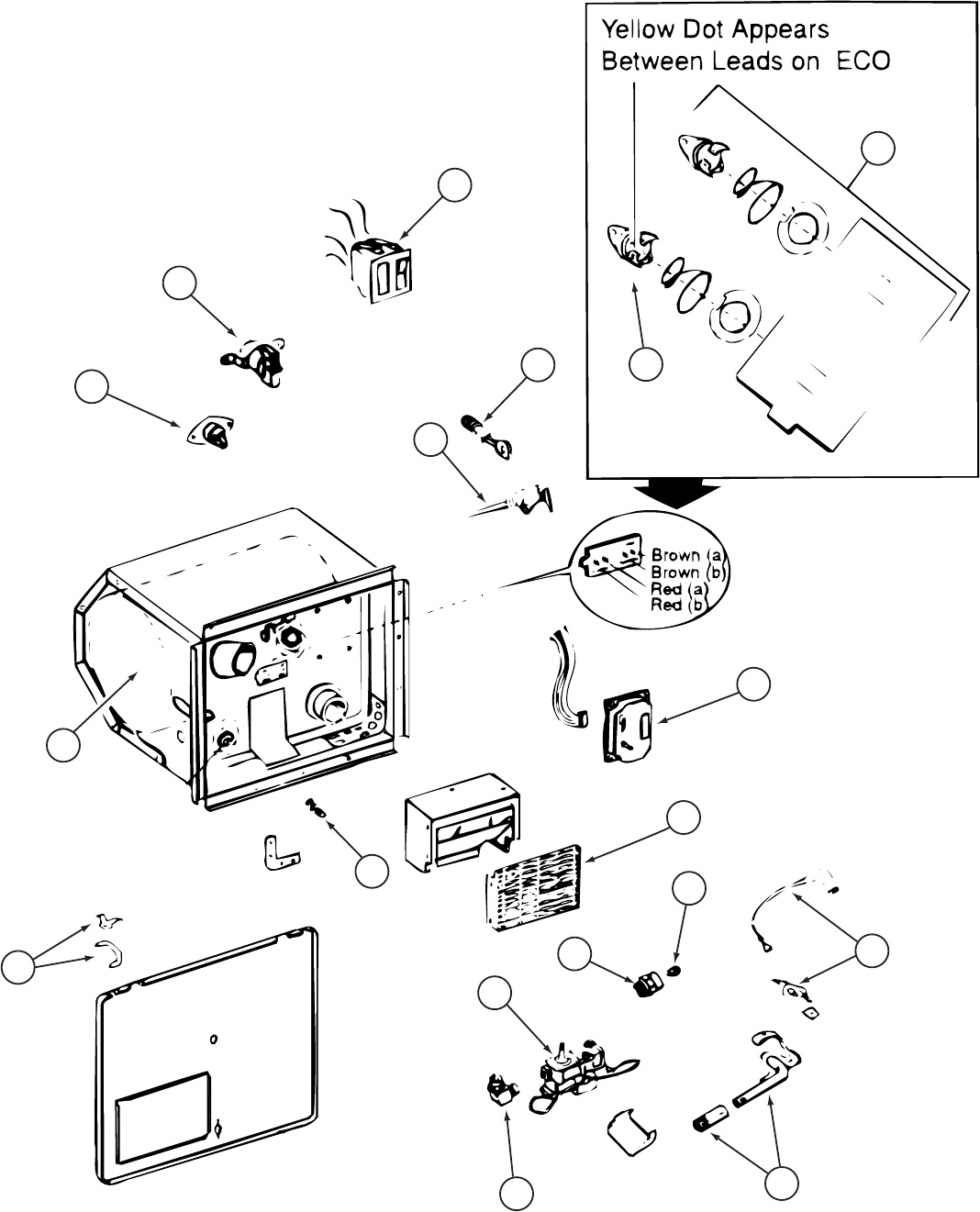 Yellow Dot Appears Between Leads on ECO

Brown (a)
Brown (b)
Red (a)
Red (b)