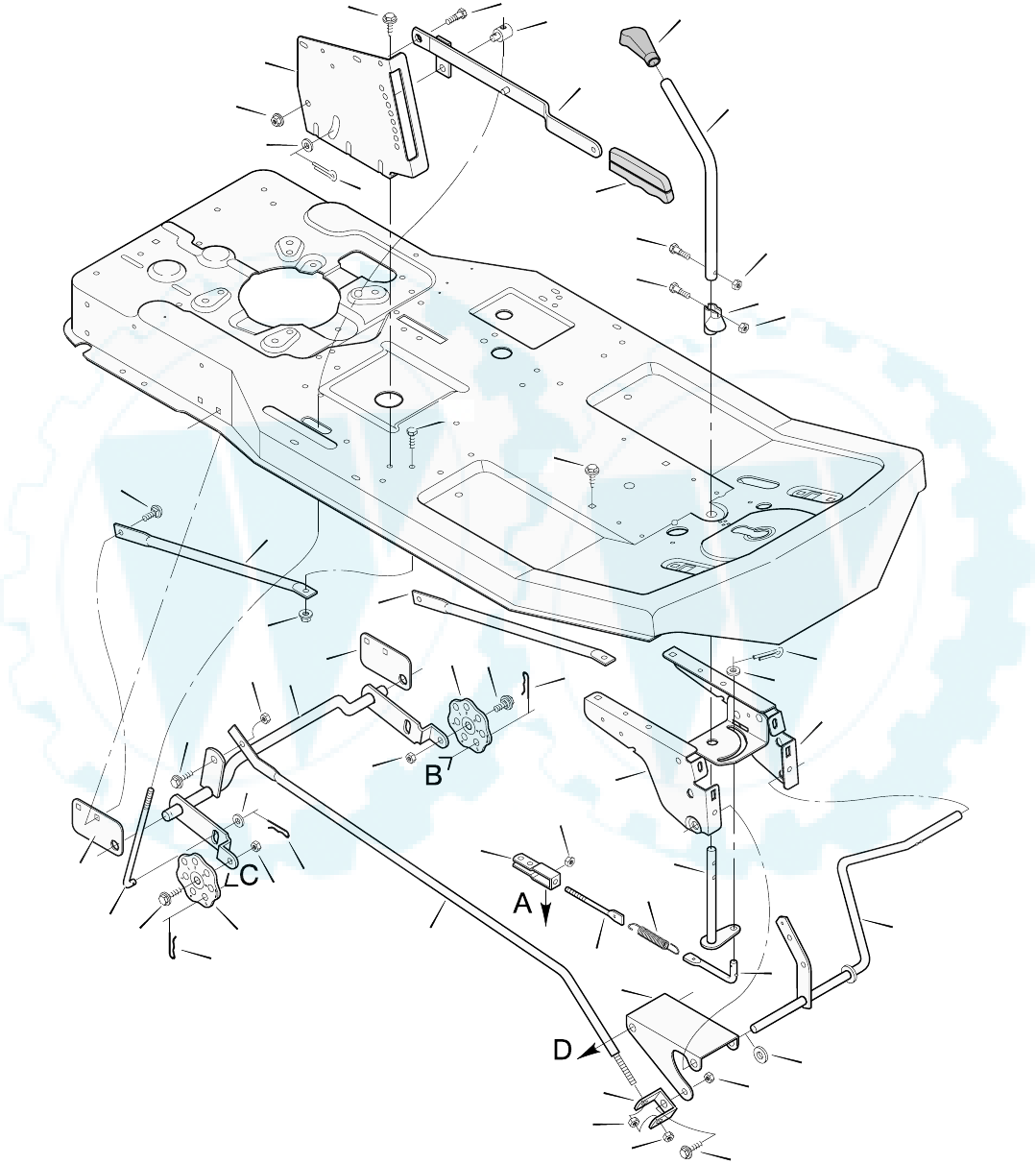 B
C
A
D