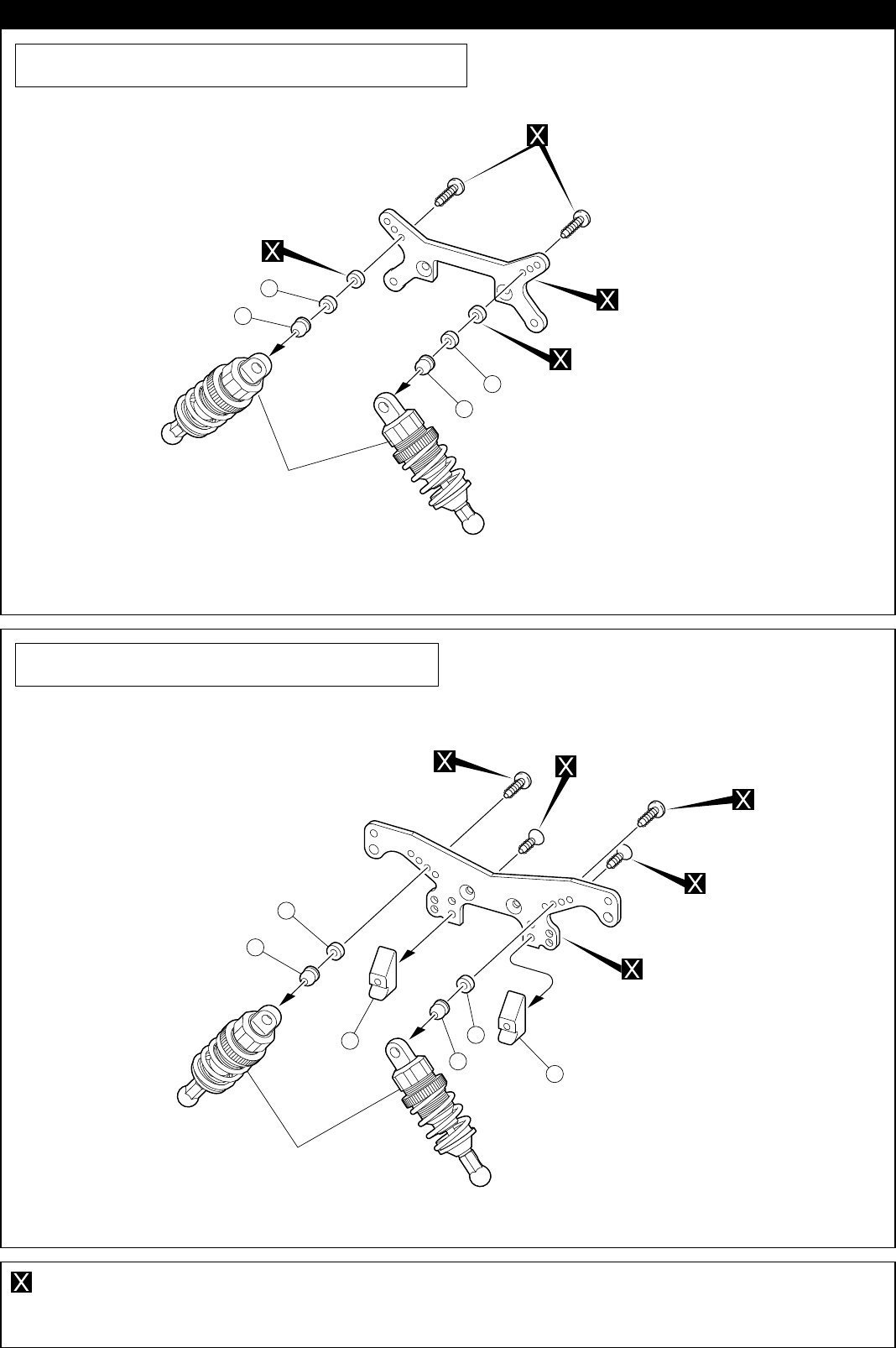 X
X
X
X

X
X
X
X
X

X