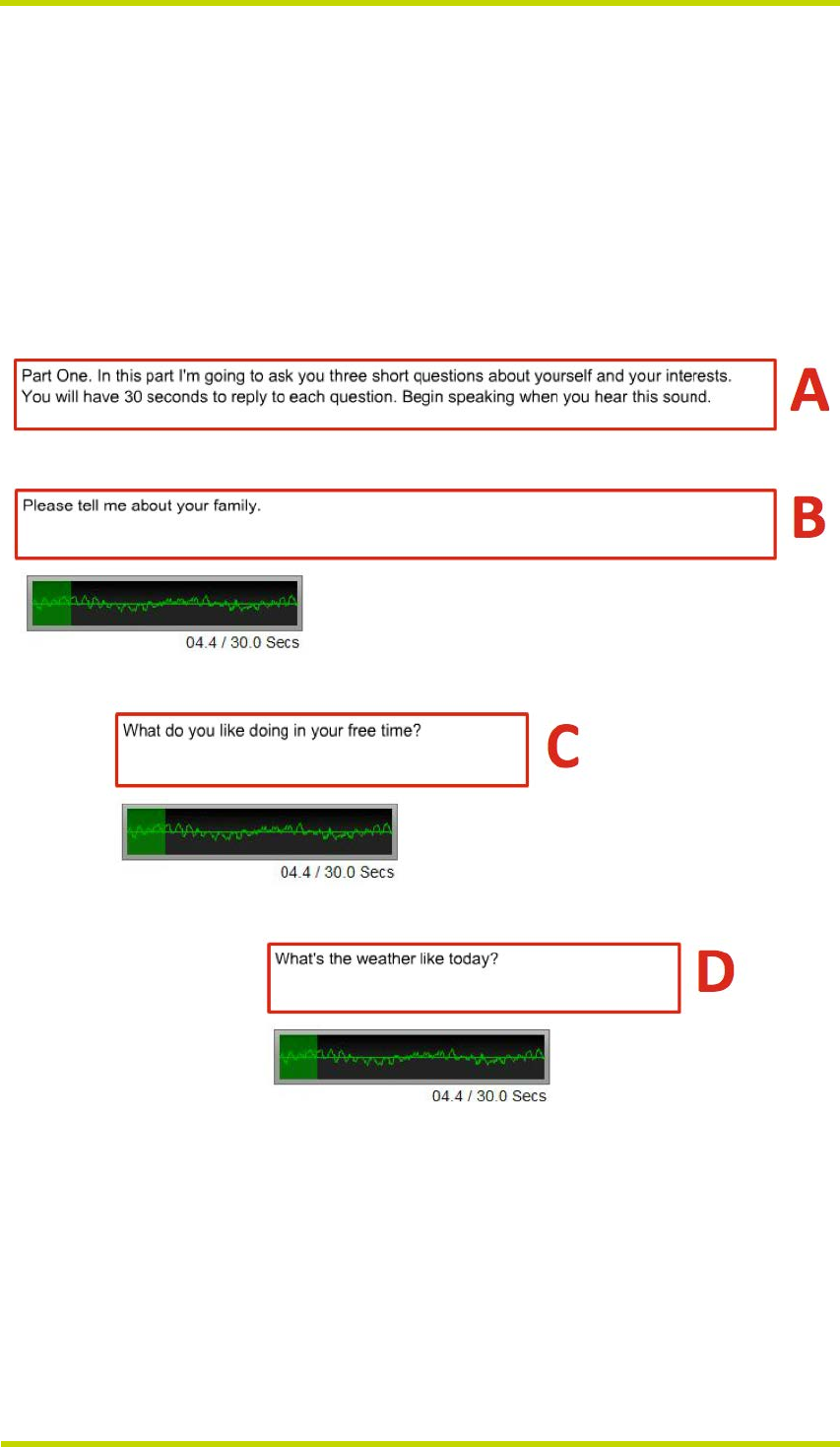 Part One. In this part I'm going to ask you three short questions about yourself and your interests. You will have 30 seconds to reply to each question. Begin speaking when you hear this sound.

A

Please tell me about your family.

B

04.4 / 30.0 Secs

What do you like doing in your free time?

C

04.4 / 30.0 Secs

What's the weather like today?

D

04.4 / 30.0 Secs