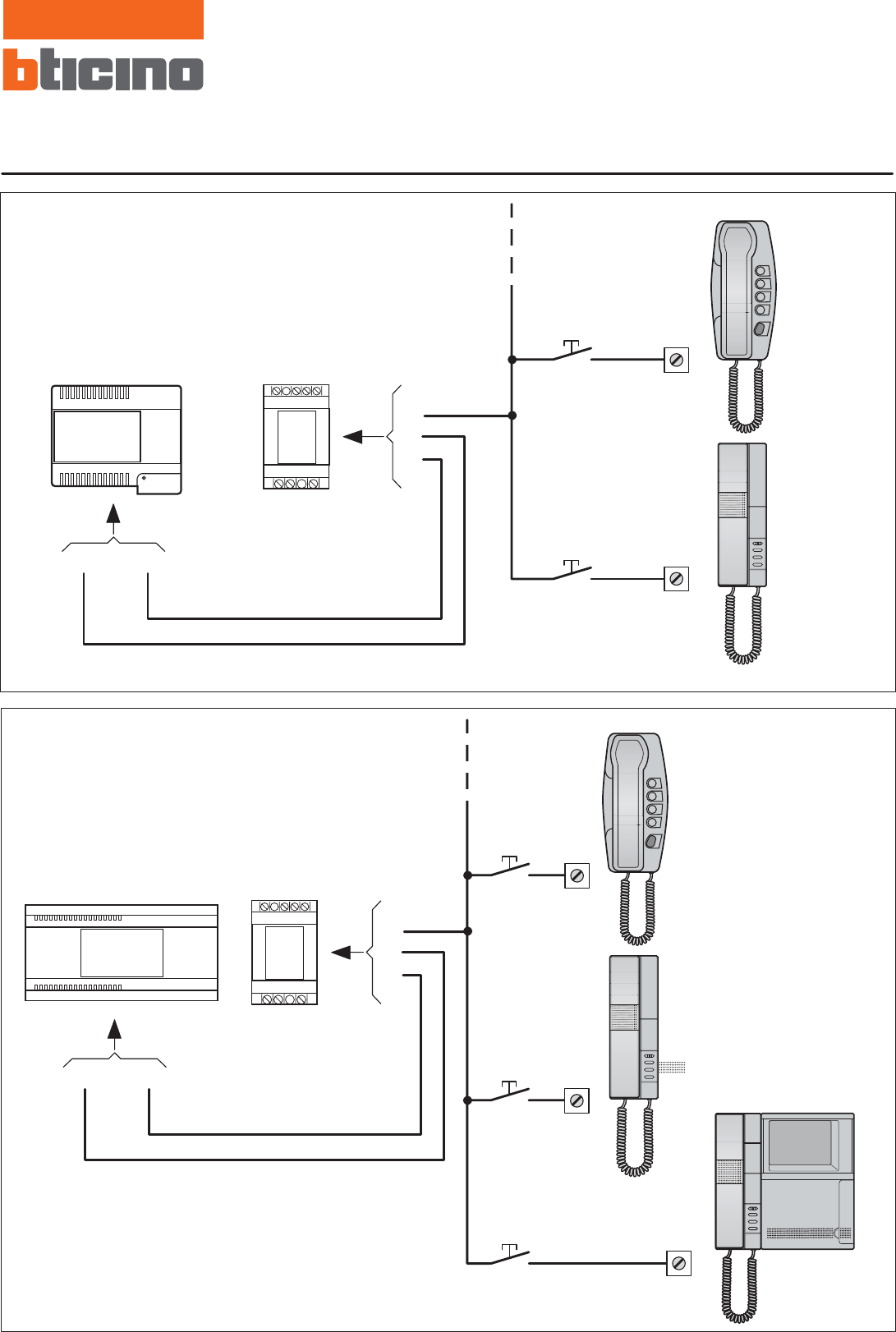 bticino