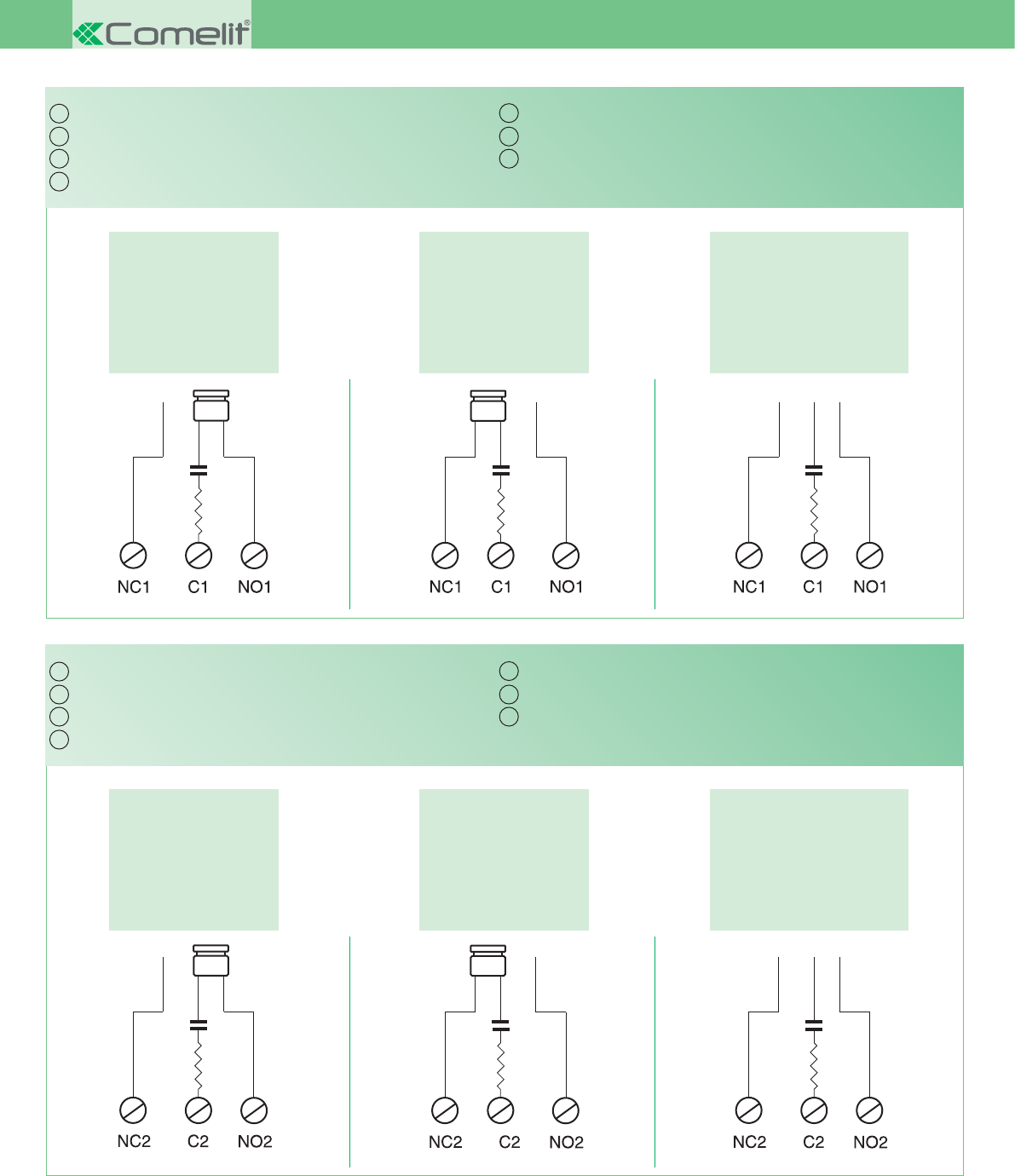 Comelit®

NC1 C1 NO1

NC1 C1 NO1

NC1 C1 NO1

NC2 C2 NO2

NC2 C2 NO2

NC2 C2 NO2