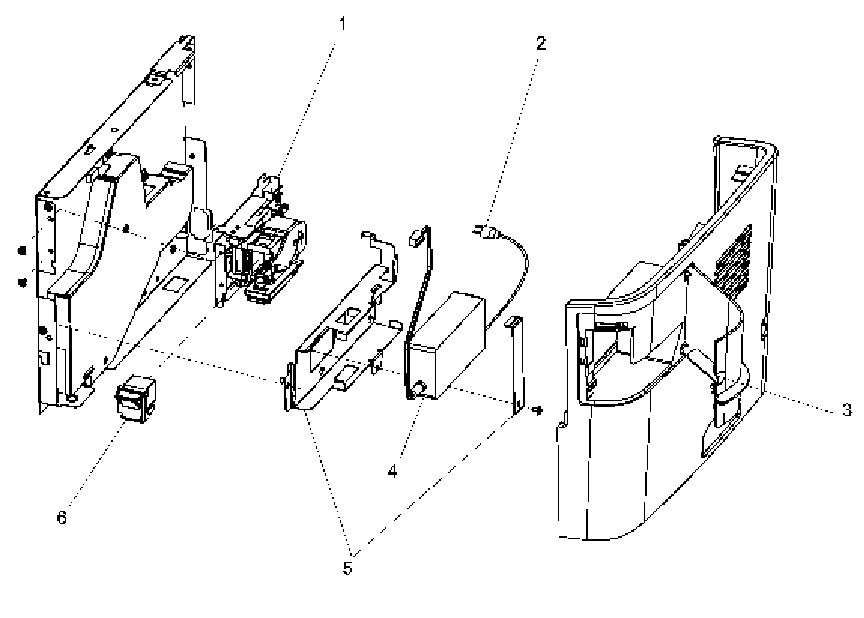 1
2
3
4
5
6