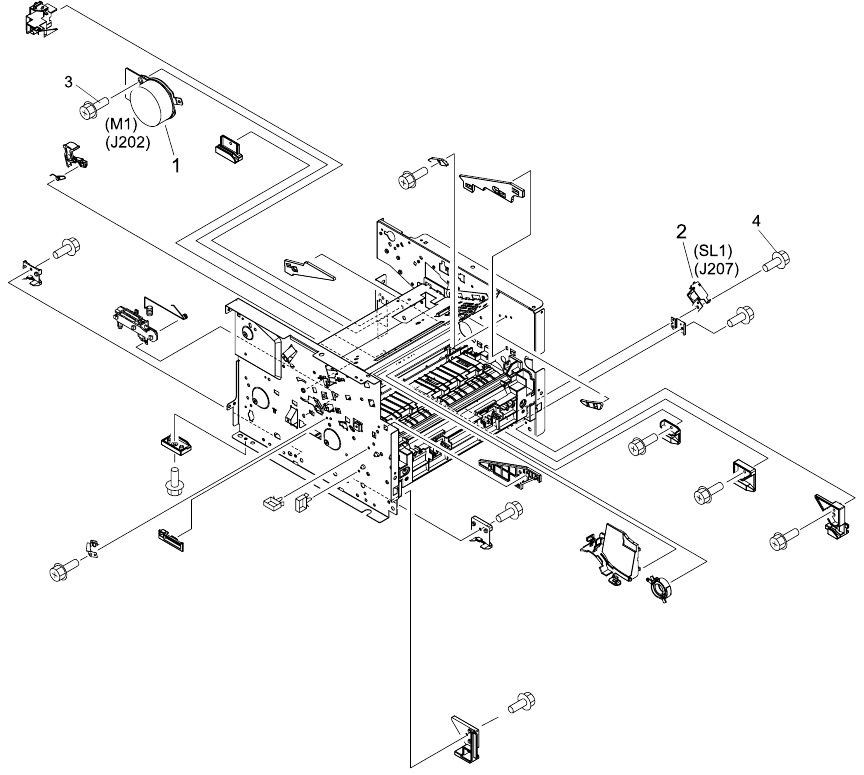 3
(M1)
(J202)
1
2
(SL1)
(J207)
4