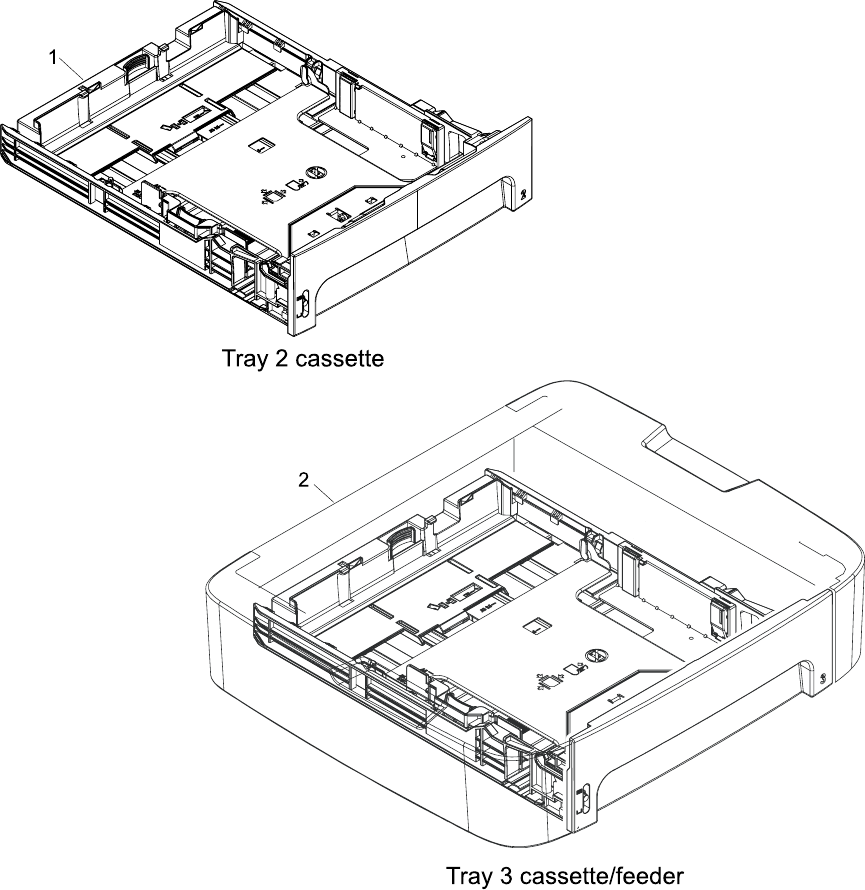 1

Tray 2 cassette

2

Tray 3 cassette/feeder