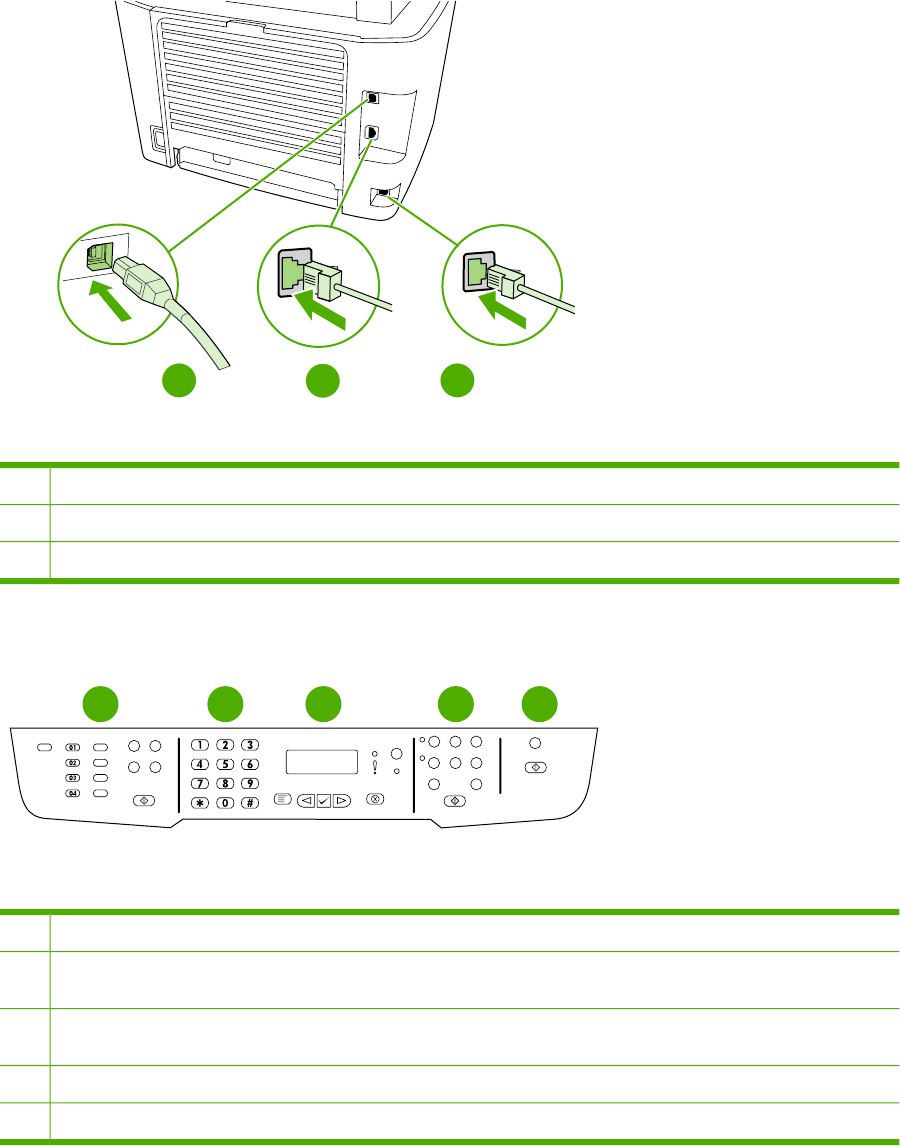 01
02
03
04
1
2
3
4
5
6
7
8
9
*
0
#