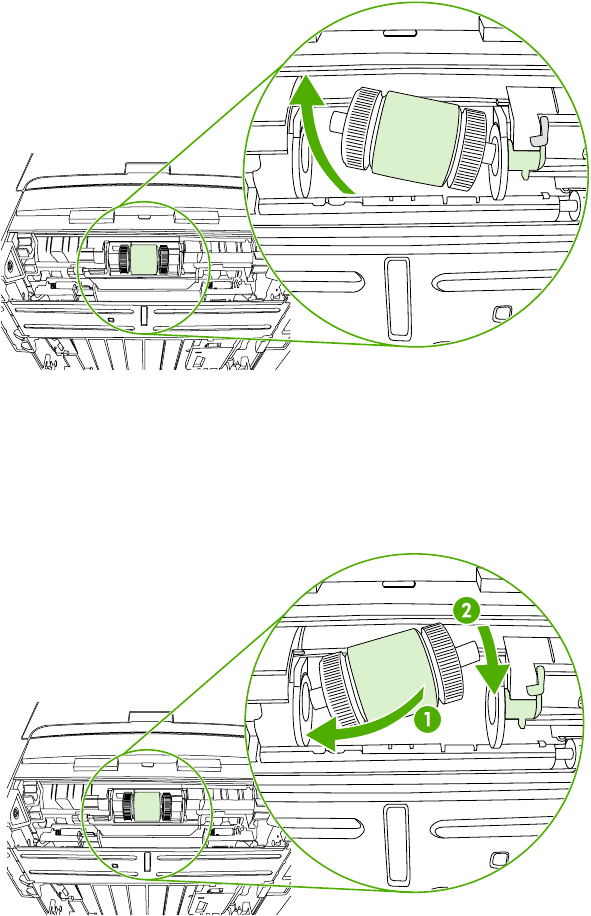 2
1