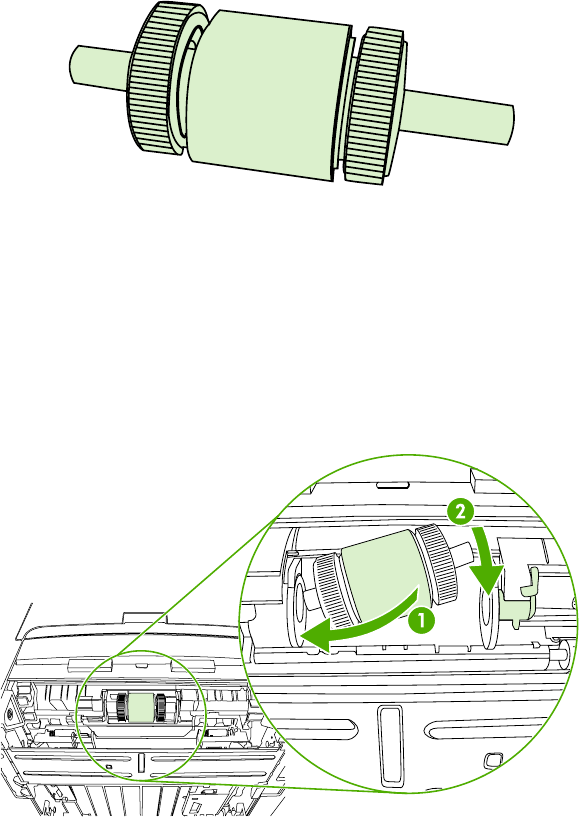 2

1