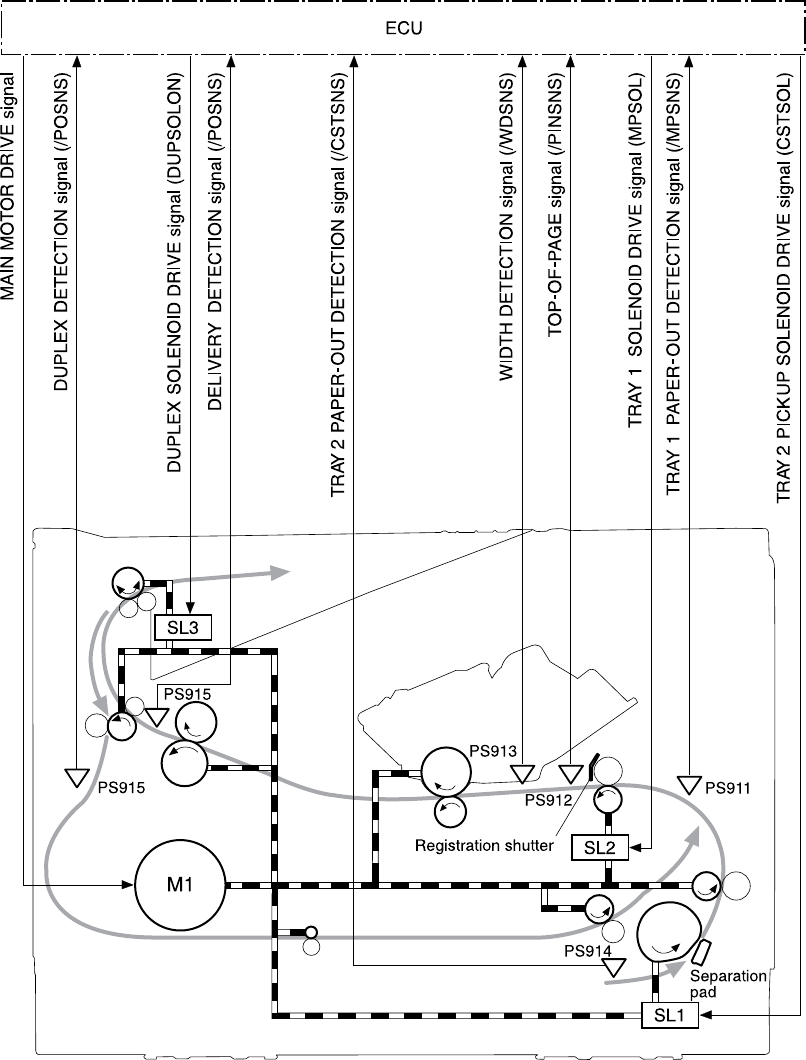 ECU

MAIN MOTOR DRIVE signal

DUPLEX DETECTION signal (/POSNS)

DUPLEX SOLENOID DRIVE signal (DUPSOLON)

DELIVERY DETECTION signal (/POSNS)

TRAY 2 PAPER-OUT DETECTION signal (/CSTSNS)

WIDTH DETECTION signal (/WDSNS)

TOP-OF-PAGE signal (/PINSNS)

TRAY 1 SOLENOID DRIVE signal (MPSOL)

TRAY 1 PAPER-OUT DETECTION signal (/MPSNS)

TRAY 2 PICKUP SOLENOID DRIVE signal (CSTSOL)

SL3

PS915

PS915

PS913

PS912

PS911

Registration shutter

SL2

M1

PS914

Separation pad

SL1