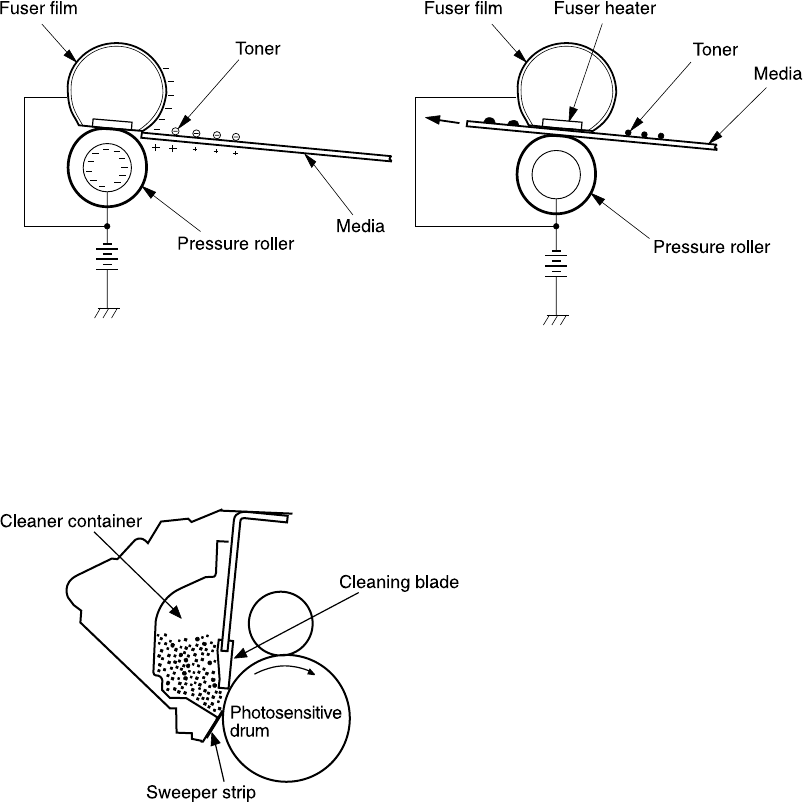 Fuser film

Toner

Media

Pressure roller

Fuser film

Fuser heater

Toner

Media

Pressure roller

Cleaner container

Cleaning blade

Photosensitive drum

Sweeper strip