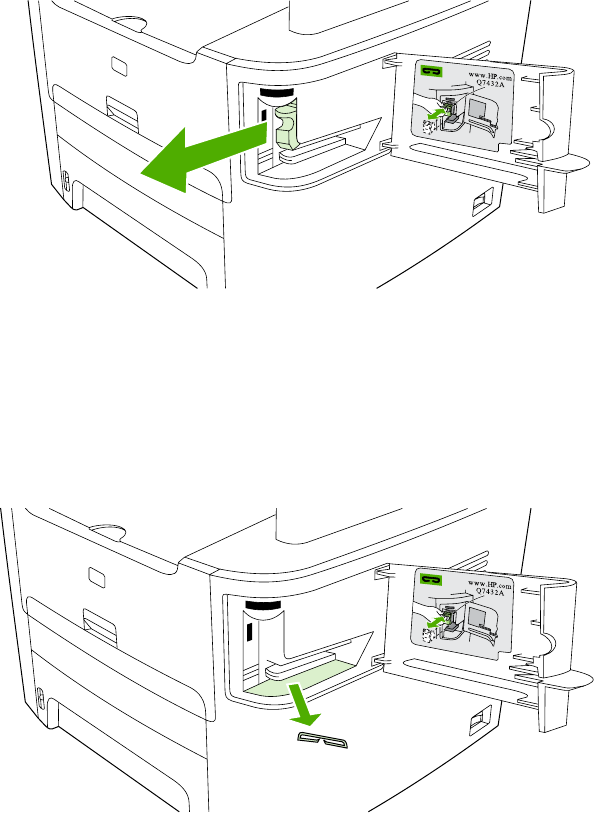 www.HP.com
Q7432A

www.HP.com
Q7432A