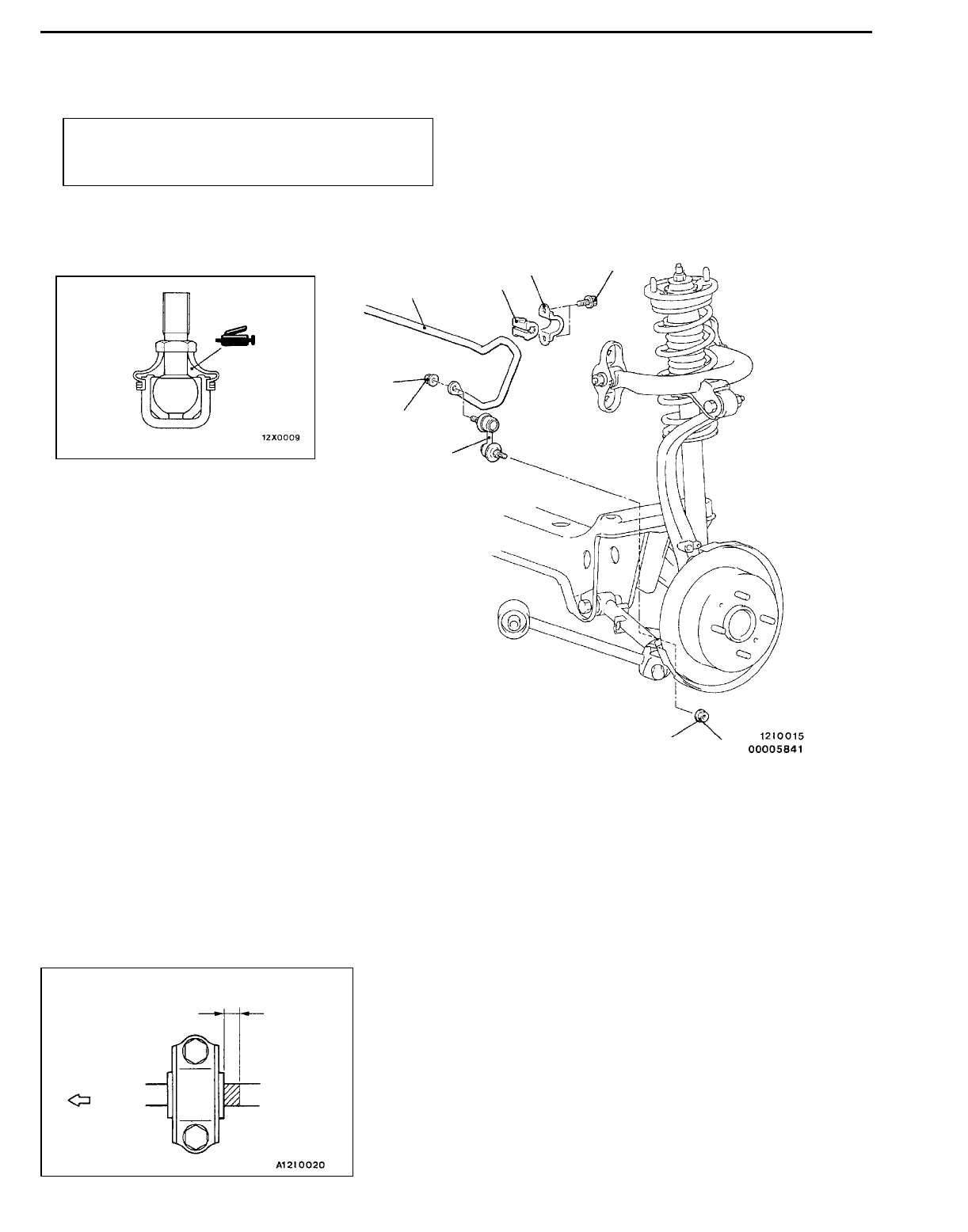 12X0009

12I0015
00005841

A12I0020