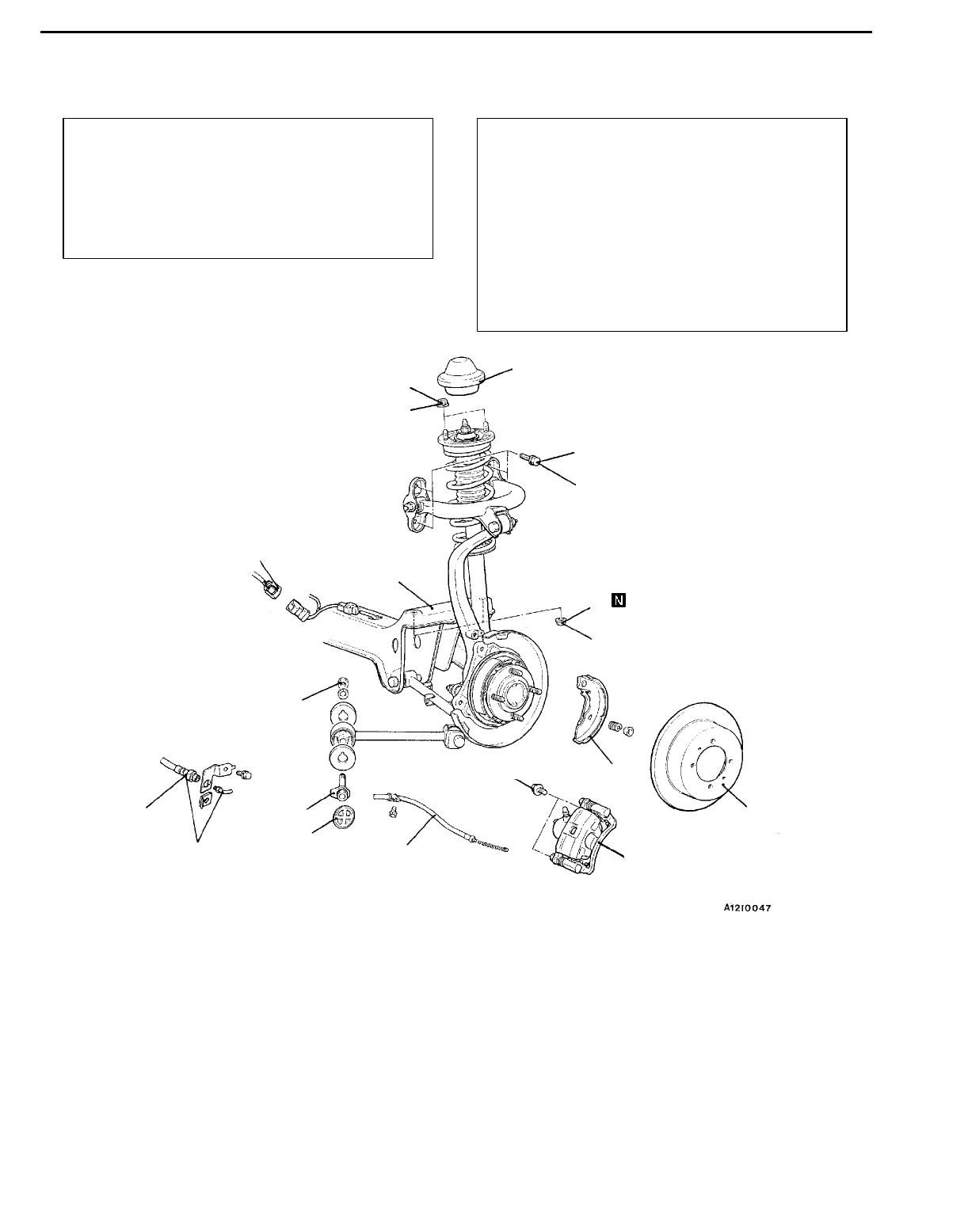 N

A12I0047