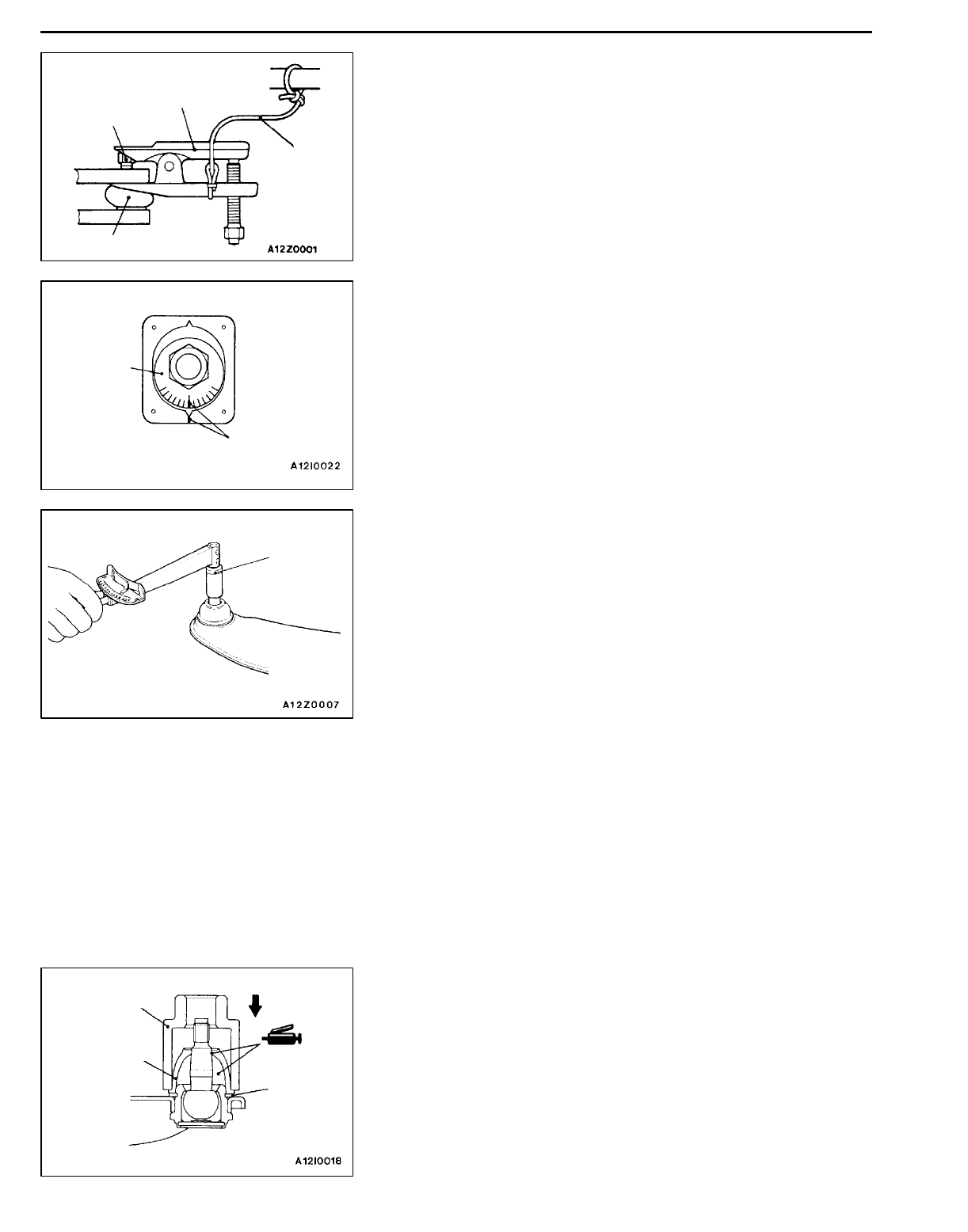 A12Z0001

A12I0022

A12Z0007

A12I0018