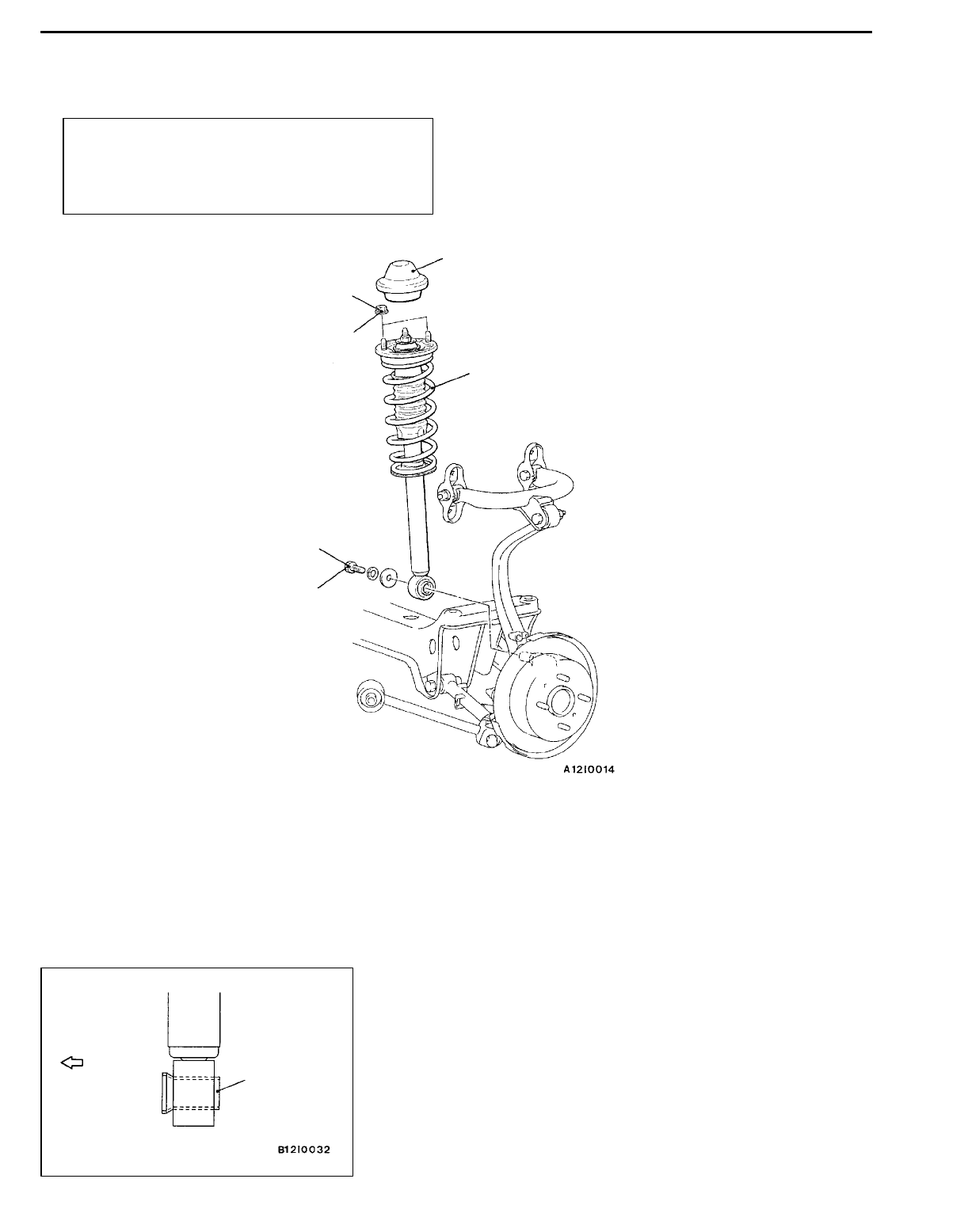 A12I0014

B12I0032