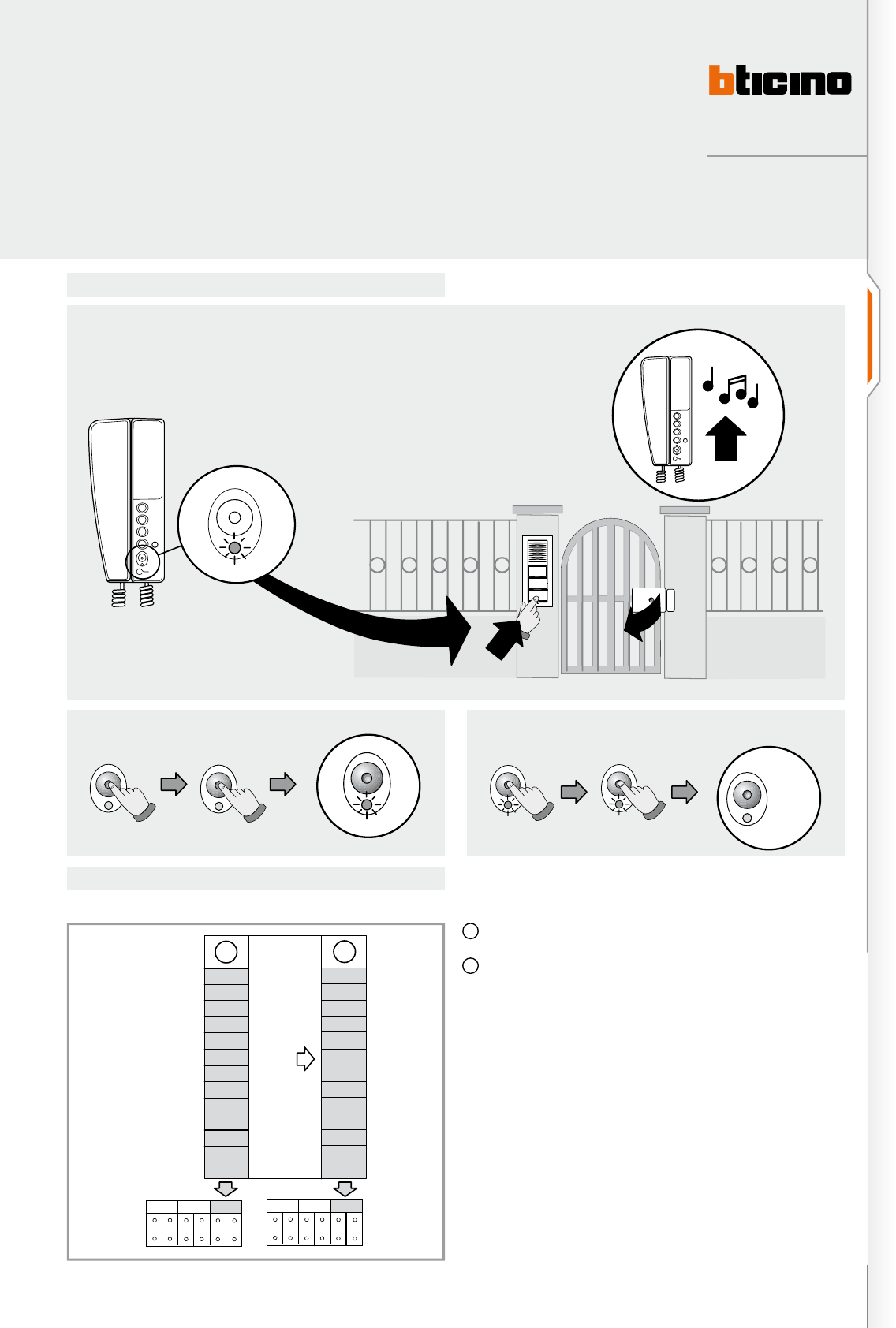 bticino